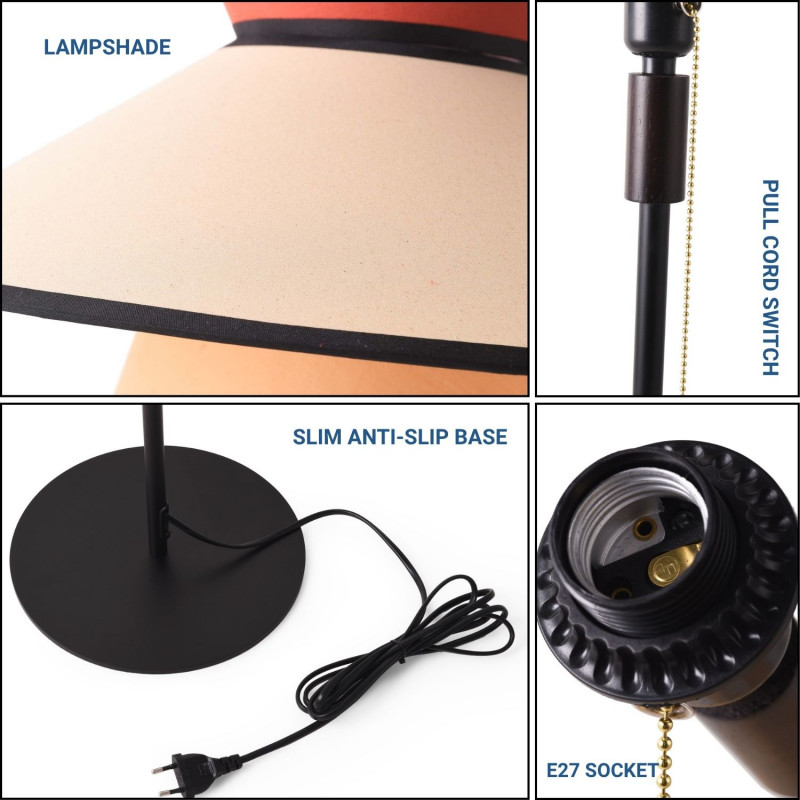 LAMPSHADE

PULL CORD SWITCH

SLIM ANTI-SLIP BASE

E27 SOCKET