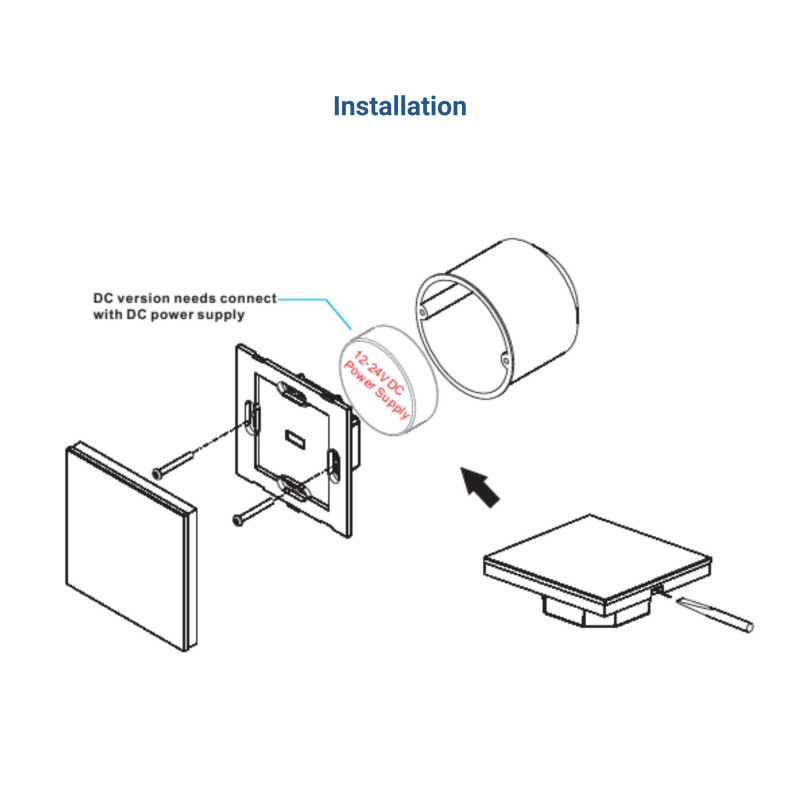 Installation

DC version needs connect with DC power supply

12-24V DC Power Supply