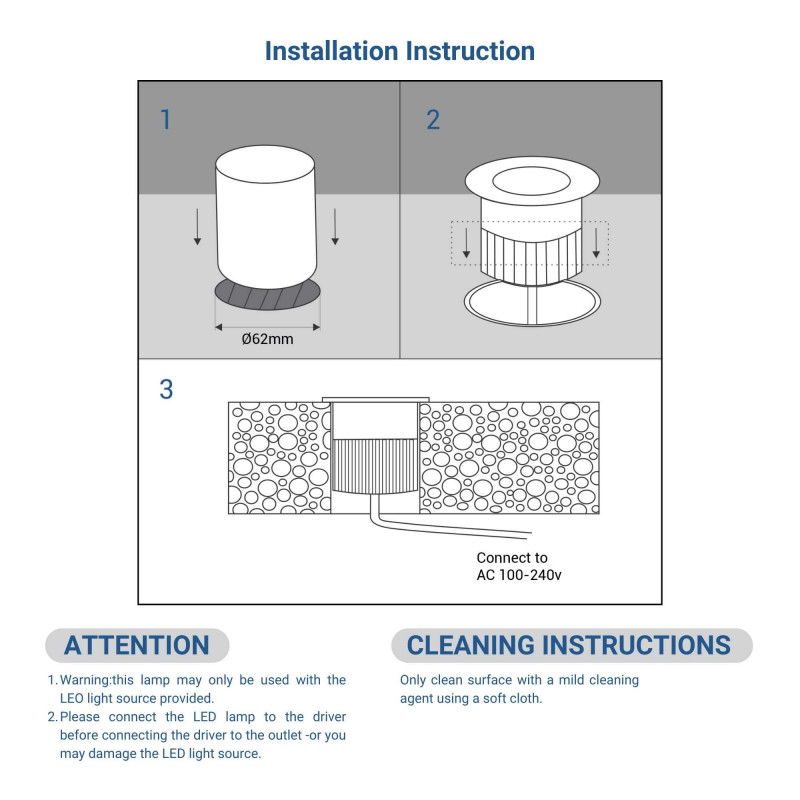 Installation Instruction

1

Ø62mm

2

3

Connect to
AC 100-240v

ATTENTION

1. Warning:this lamp may only be used with the LEO light source provided.

2. Please connect the LED lamp to the driver before connecting the driver to the outlet -or you may damage the LED light source.

CLEANING INSTRUCTIONS

Only clean surface with a mild cleaning agent using a soft cloth.