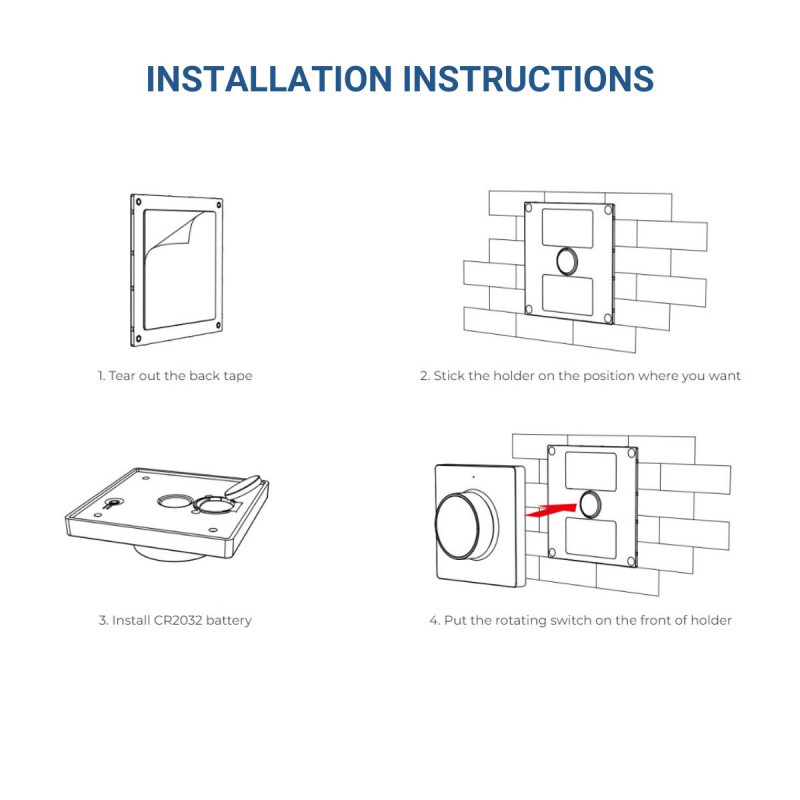 INSTALLATION INSTRUCTIONS

1. Tear out the back tape

2. Stick the holder on the position where you want

3. Install CR2032 battery

4. Put the rotating switch on the front of holder