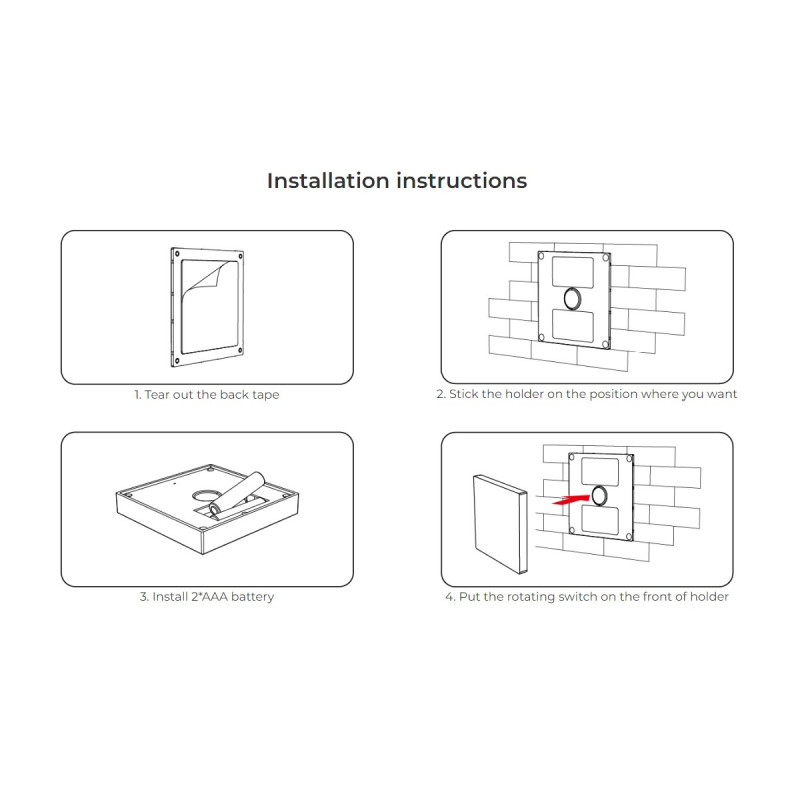 Installation instructions

1. Tear out the back tape

2. Stick the holder on the position where you want

3. Install 2*AAA battery

4. Put the rotating switch on the front of holder