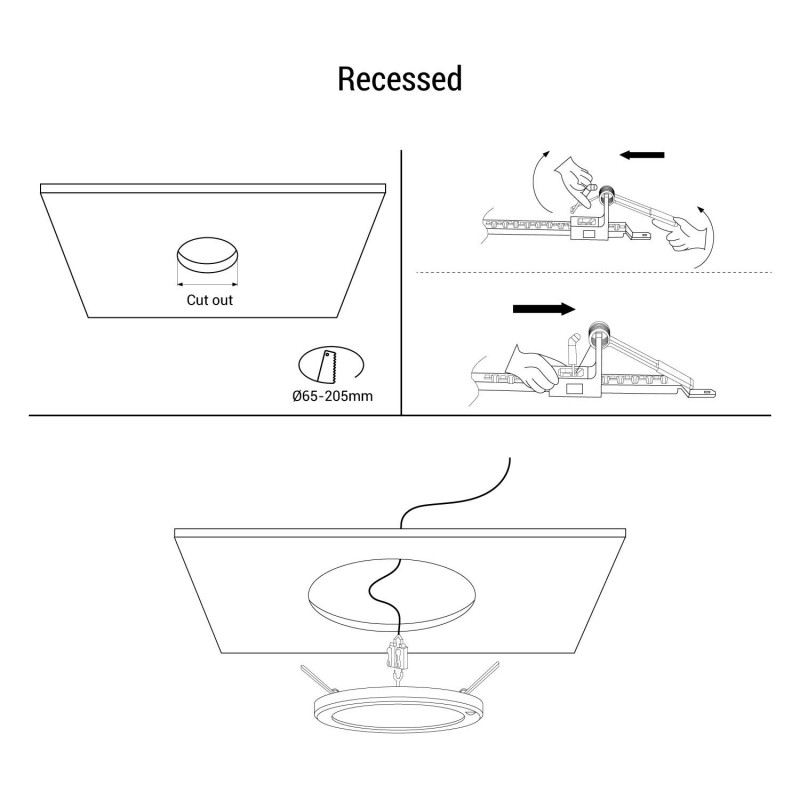 Recessed

Cut out

Ø65-205mm