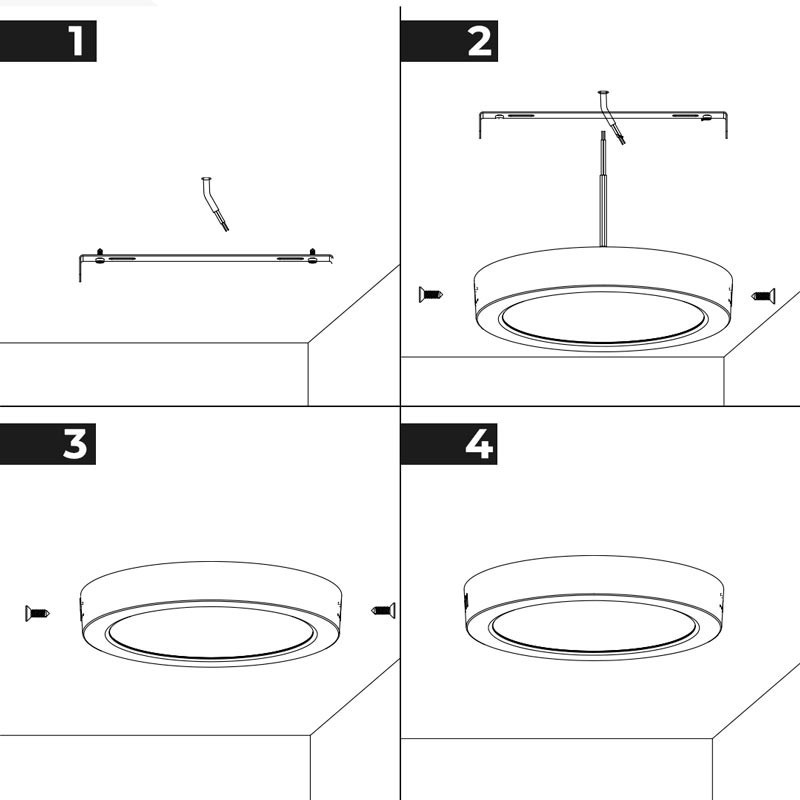 1

2

3

4