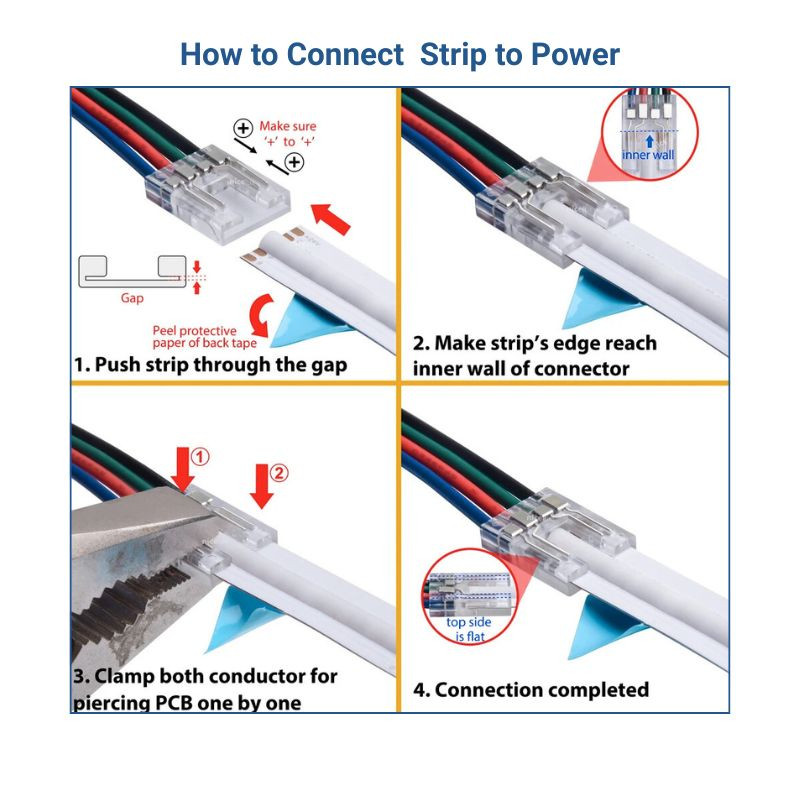 How to Connect  Strip to Power

Make sure '+' to '+'

Gap

Peel protective paper of back tape

1. Push strip through the gap

inner wall

2. Make strip's edge reach inner wall of connector

①

②

3. Clamp both conductor for piercing PCB one by one

top side is flat

4. Connection completed