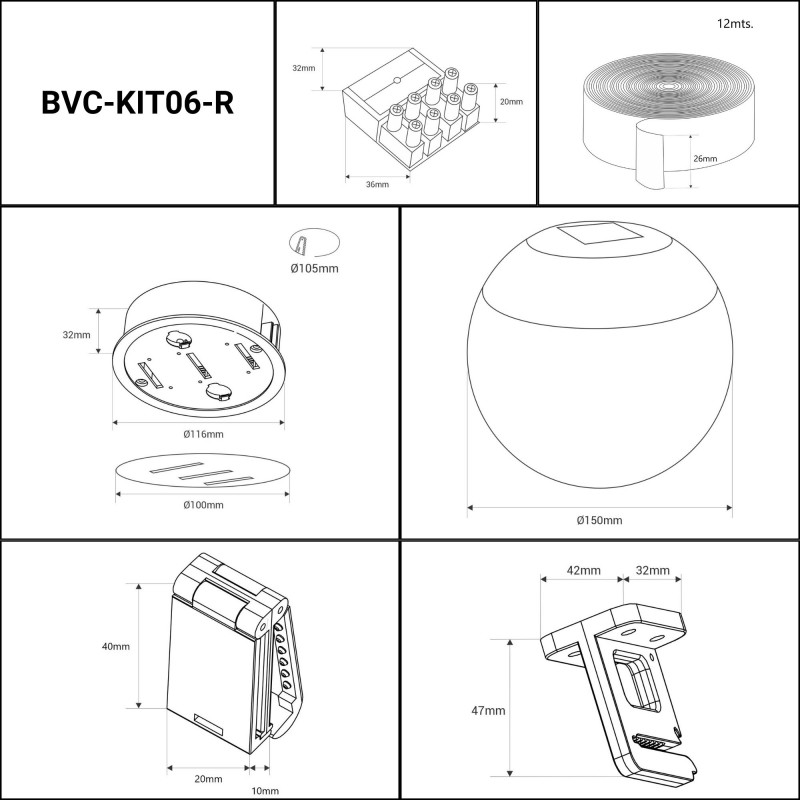 BVC-KIT06-R

32mm
20mm
36mm

12mts.
26mm

Ø105mm
32mm
Ø116mm
Ø100mm

Ø150mm

40mm
20mm
10mm

42mm
32mm
47mm