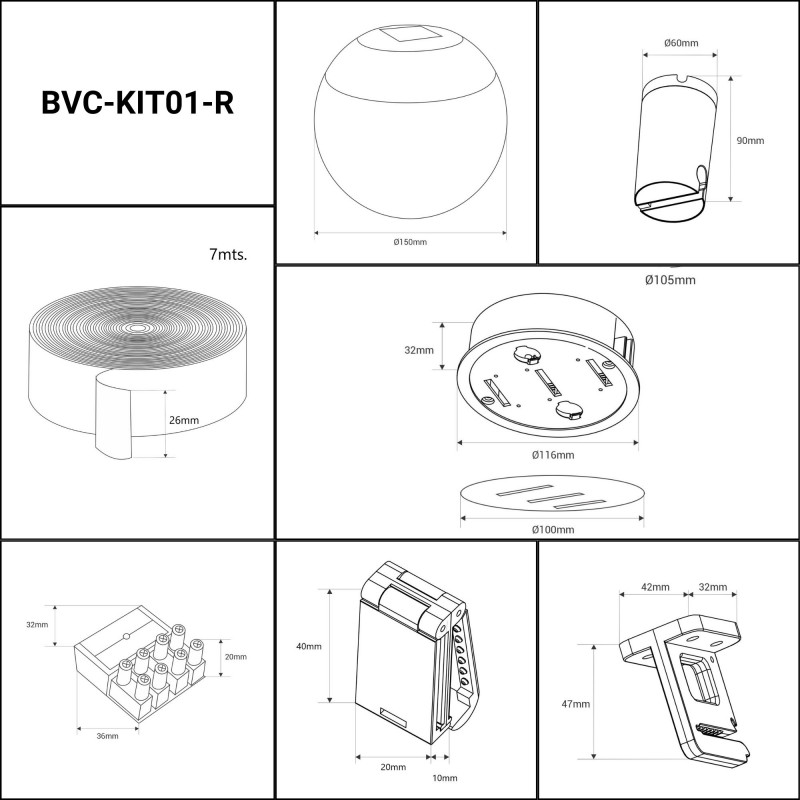 BVC-KIT01-R

Ø150mm

Ø60mm

90mm

7mts.

26mm

Ø105mm

32mm

Ø116mm

Ø100mm

32mm

20mm

36mm

40mm

20mm

10mm

42mm

32mm

47mm