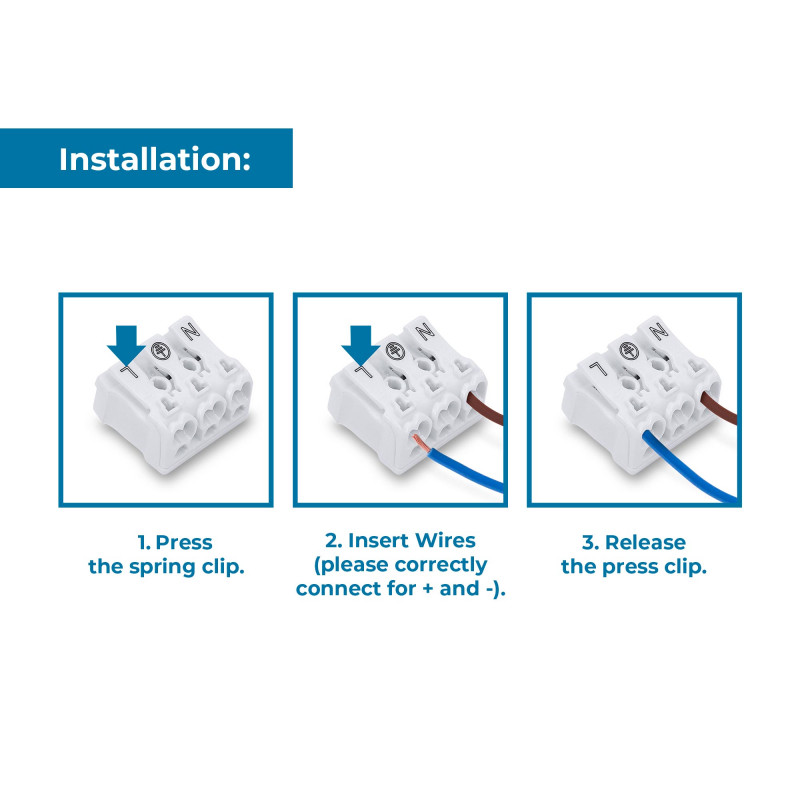 Installation:

L N

L N

L N

1. Press
the spring clip.

2. Insert Wires
(please correctly
connect for + and -).

3. Release
the press clip.