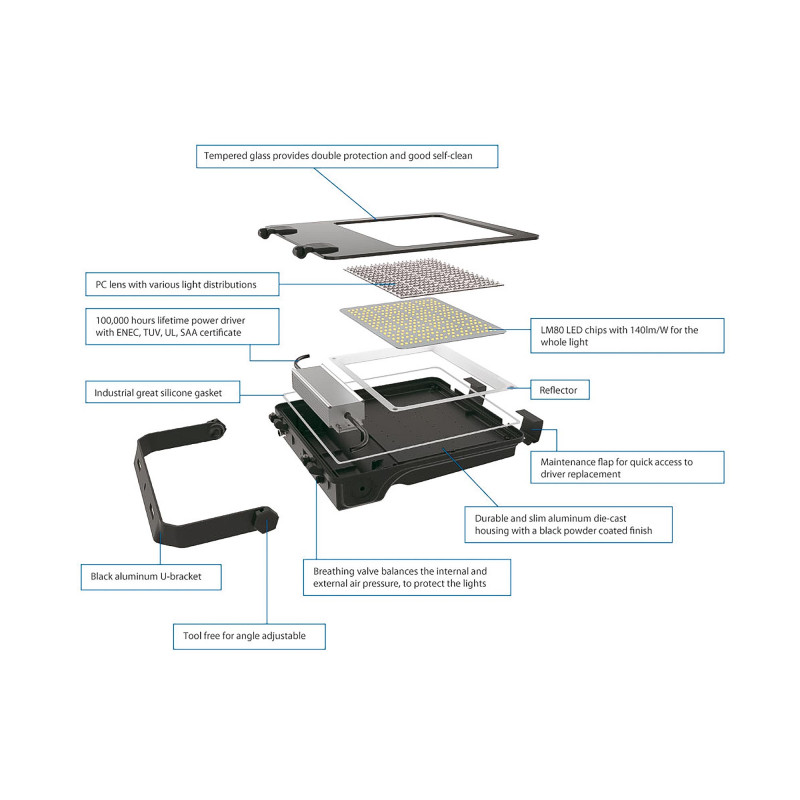 Tempered glass provides double protection and good self-clean

PC lens with various light distributions

100,000 hours lifetime power driver with ENEC, TUV, UL, SAA certificate

LM80 LED chips with 140lm/W for the whole light

Industrial great silicone gasket

Reflector

Maintenance flap for quick access to driver replacement

Durable and slim aluminum die-cast housing with a black powder coated finish

Black aluminum U-bracket

Breathing valve balances the internal and external air pressure, to protect the lights

Tool free for angle adjustable