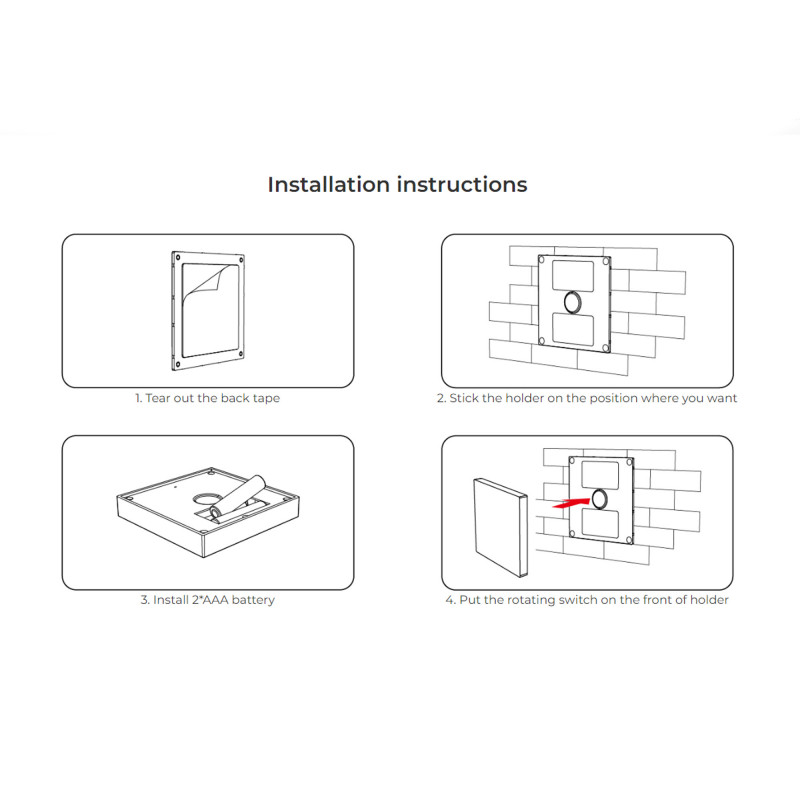 Installation instructions

1. Tear out the back tape

2. Stick the holder on the position where you want

3. Install 2*AAA battery

4. Put the rotating switch on the front of holder