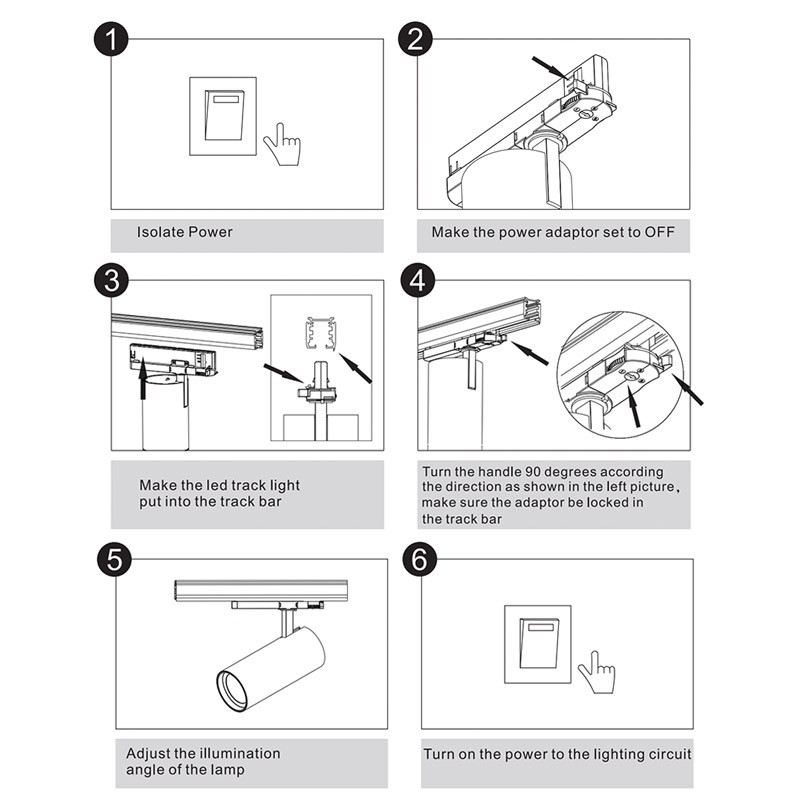 1

Isolate Power

2

Make the power adaptor set to OFF

3

Make the led track light put into the track bar

4

Turn the handle 90 degrees according the direction as shown in the left picture, make sure the adaptor be locked in the track bar

5

Adjust the illumination angle of the lamp

6

Turn on the power to the lighting circuit