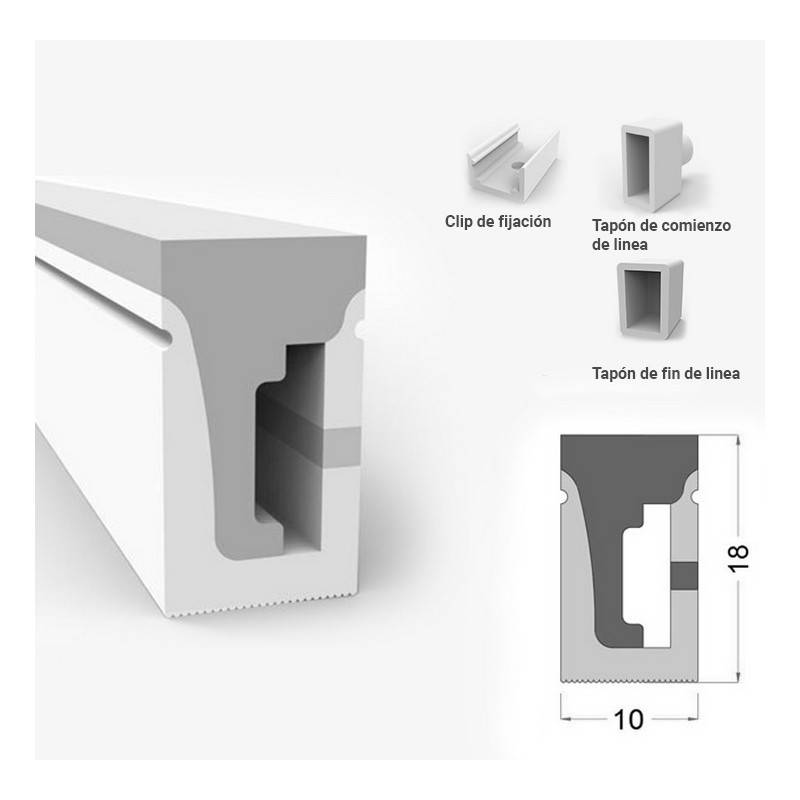 Clip de fijación

Tapón de comienzo de linea

Tapón de fin de linea

18

10