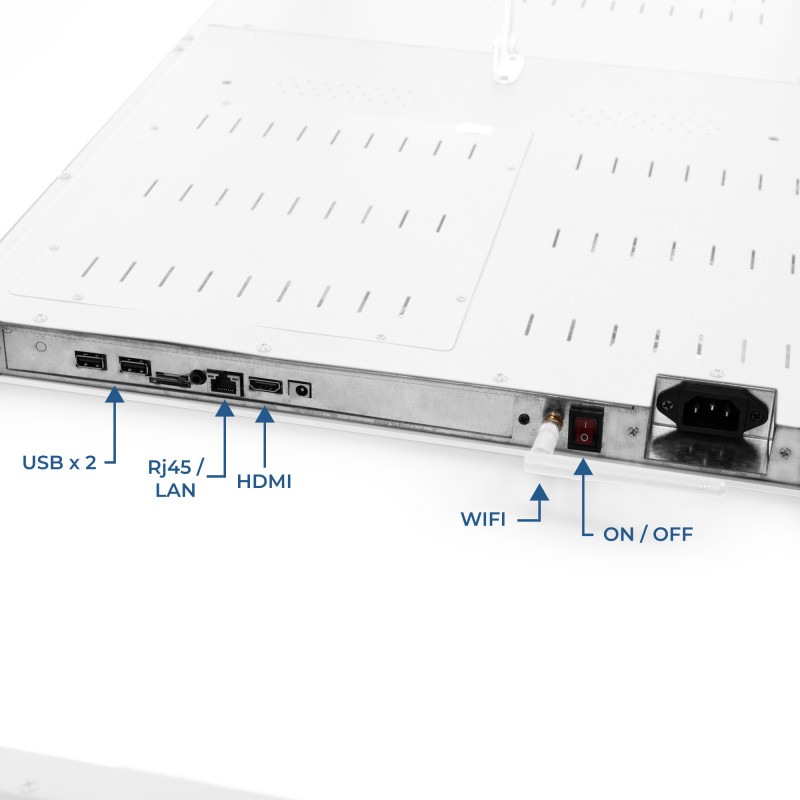 USB x 2

Rj45 / LAN

HDMI

WIFI

ON / OFF