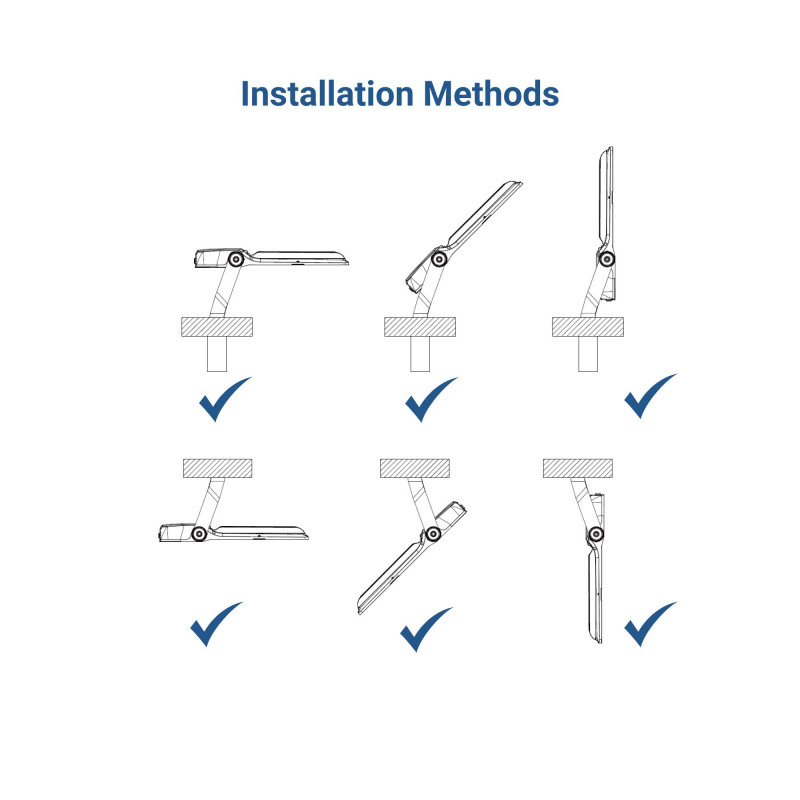 Installation Methods