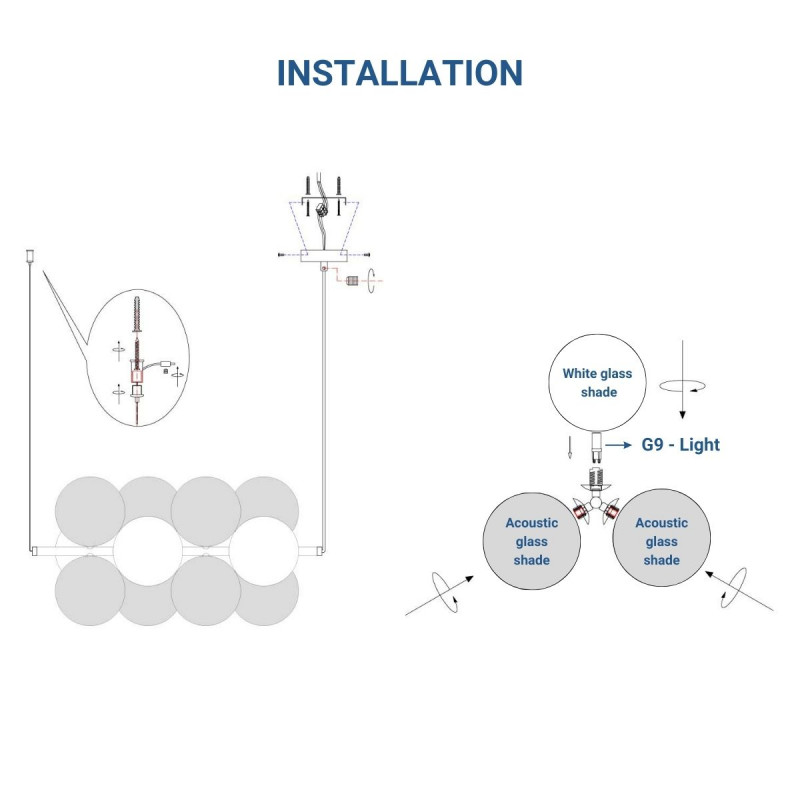 INSTALLATION

White glass shade

G9 - Light

Acoustic glass shade

Acoustic glass shade