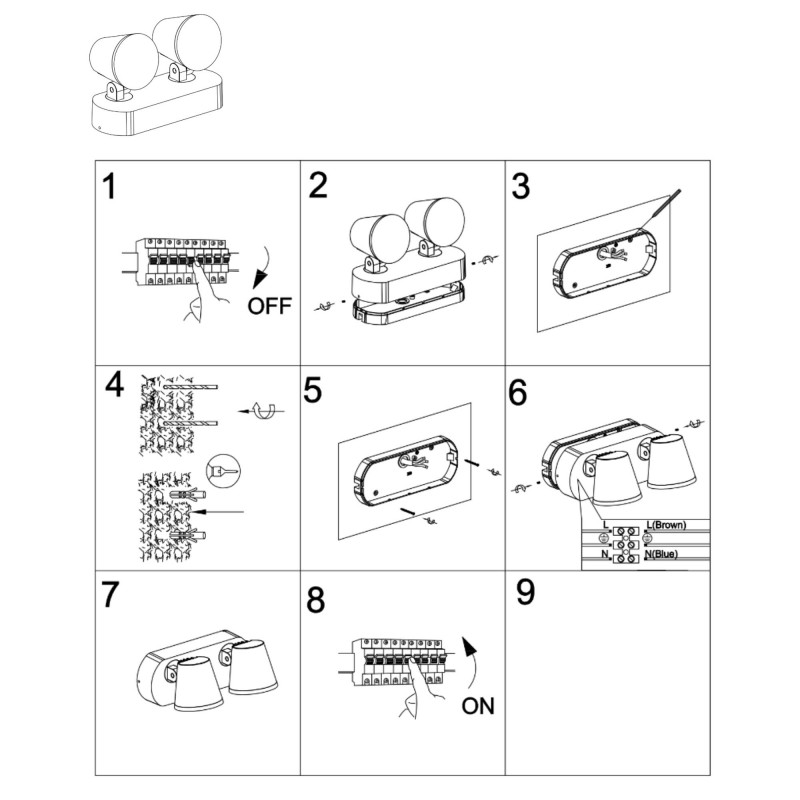 1

OFF

2

3

4

5

6

L
L(Brown)
N
N(Blue)

7

8

ON

9