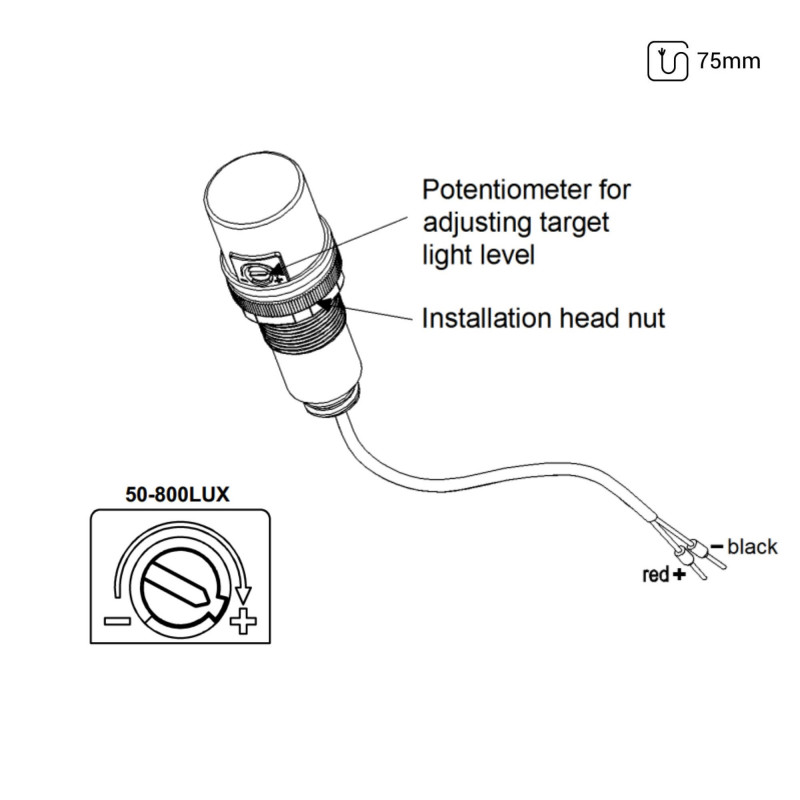 75mm

Potentiometer for adjusting target light level

Installation head nut

50-800LUX

−

+

− black

red +