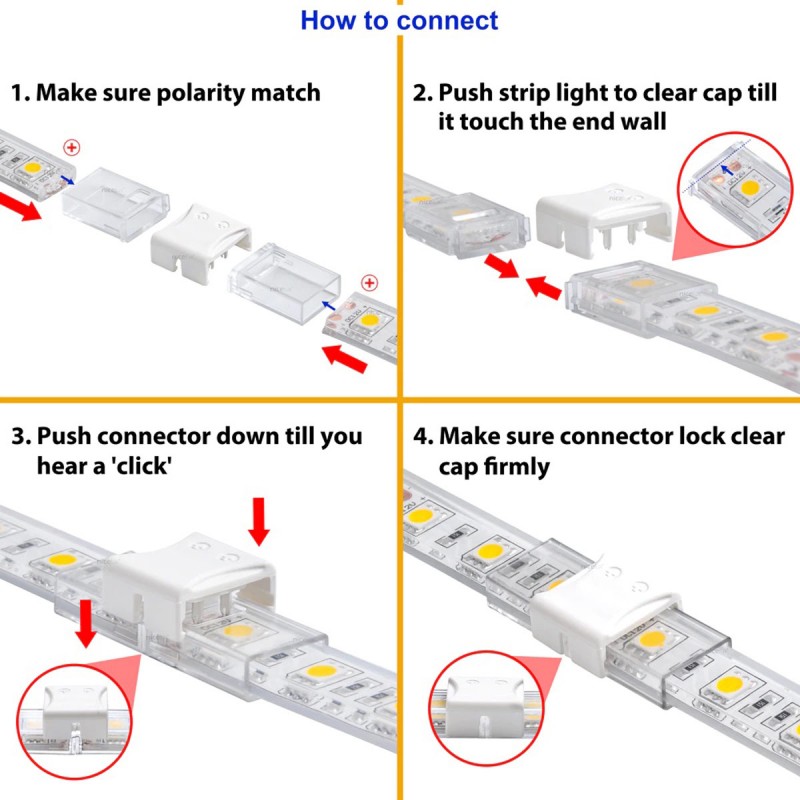 How to connect

1. Make sure polarity match

+

+

2. Push strip light to clear cap till it touch the end wall

3. Push connector down till you hear a 'click'

4. Make sure connector lock clear cap firmly