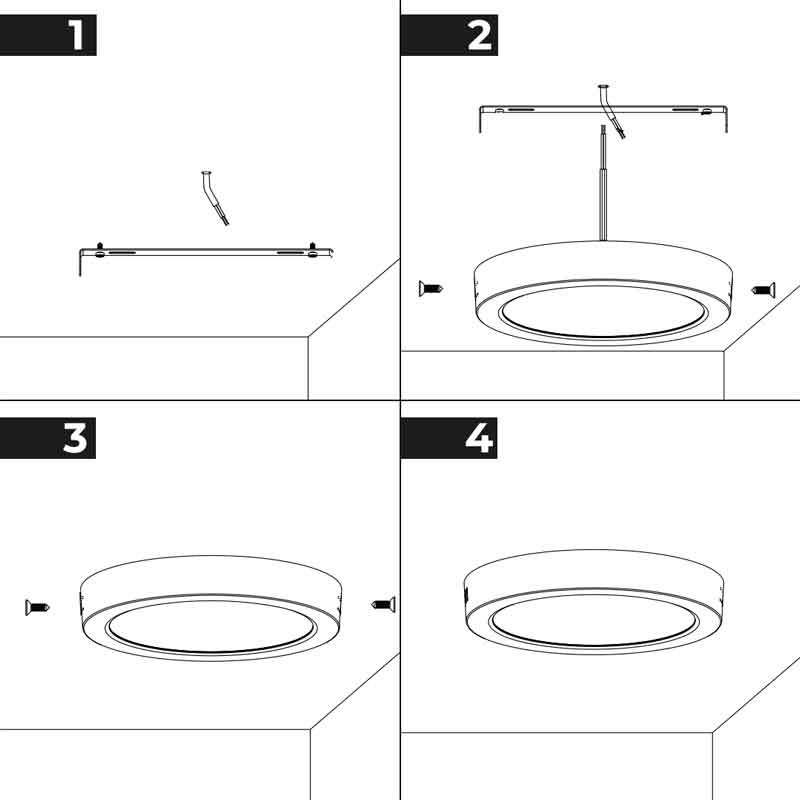 1

2

3

4