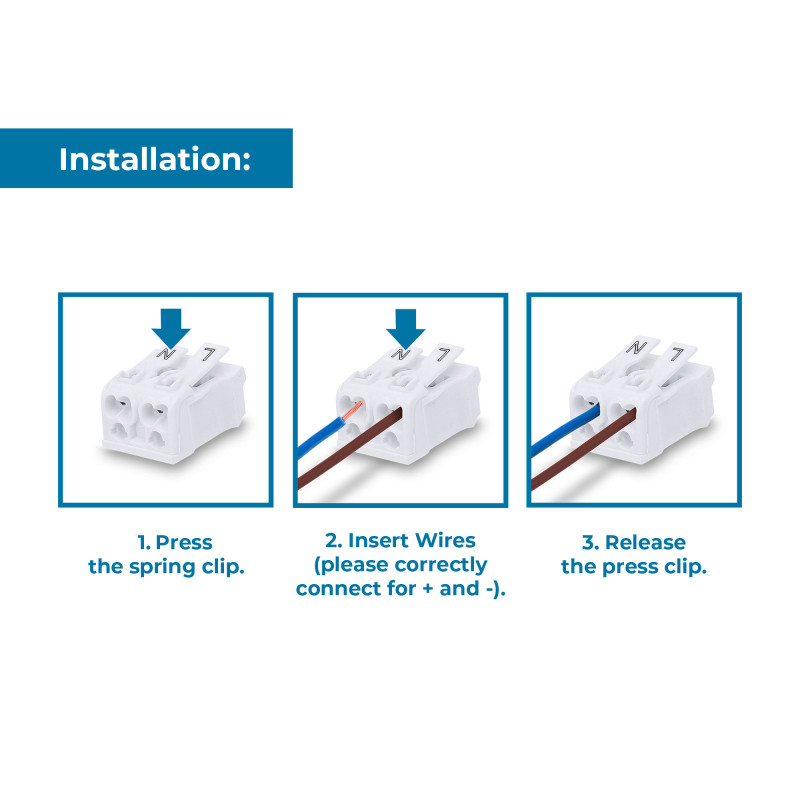 Installation:

N L

N L

N L

1. Press the spring clip.

2. Insert Wires (please correctly connect for + and -).

3. Release the press clip.