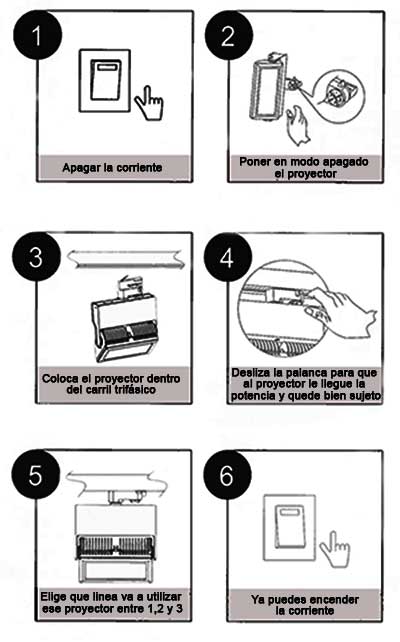 1

Apagar la corriente

2

Poner en modo apagado el proyector

3

Coloca el proyector dentro del carril trifásico

4

Desliza la palanca para que al proyector le llegue la potencia y quede bien sujeto

5

Elige que linea va a utilizar ese proyector entre 1,2 y 3

6

Ya puedes encender la corriente