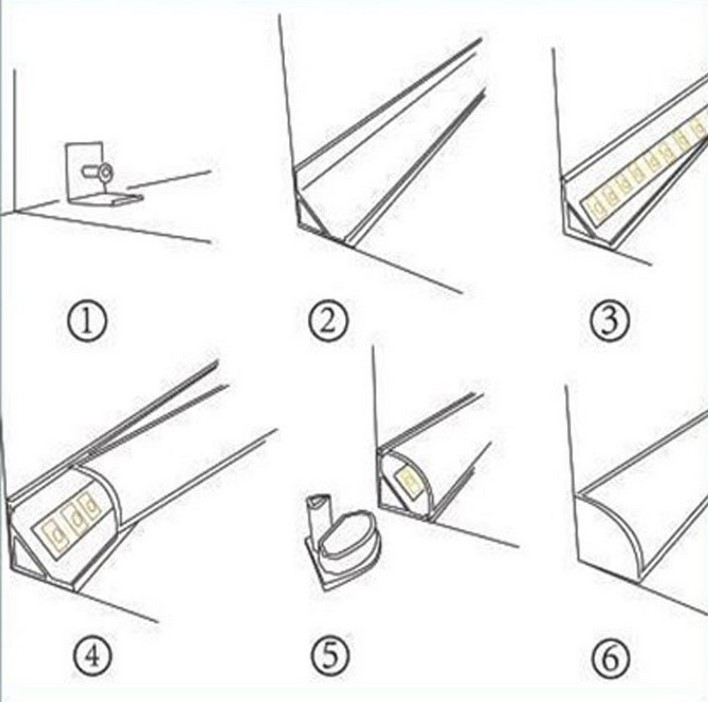 ①
②
③
④
⑤
⑥