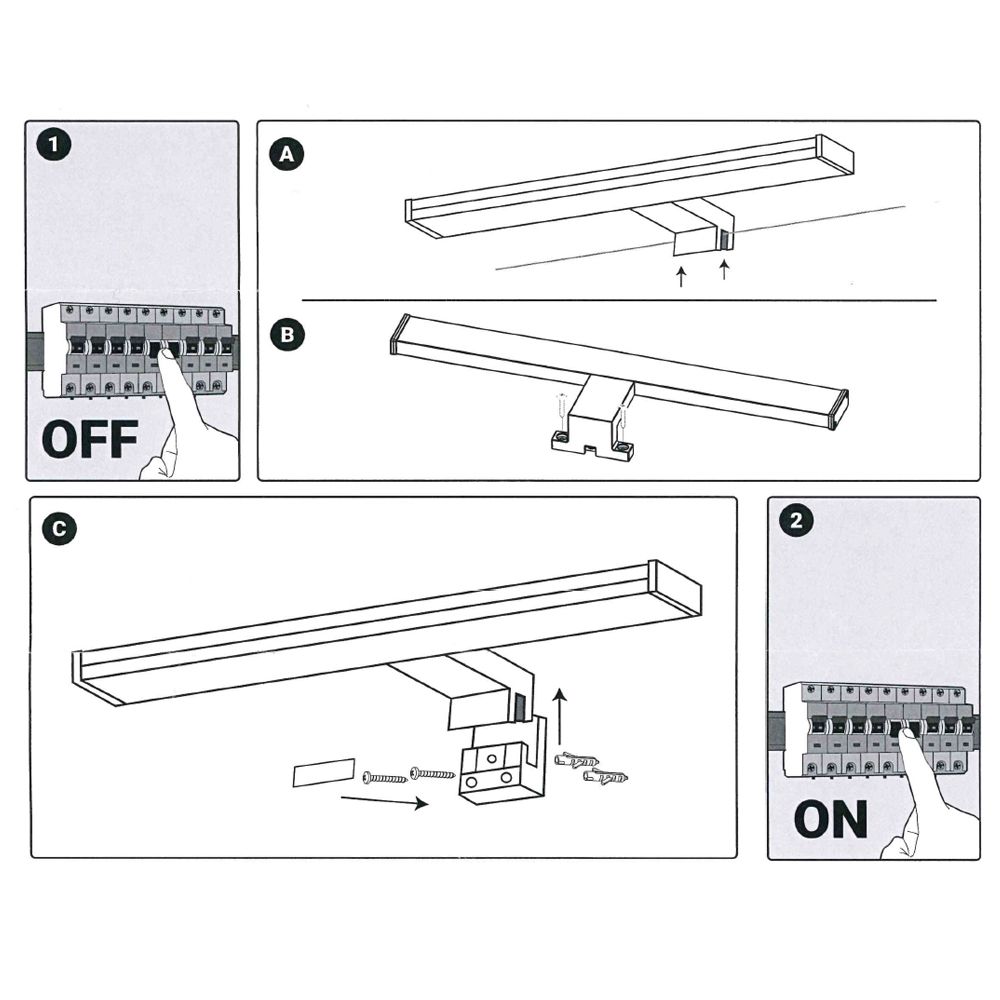 1

OFF

A

B

C

2

ON