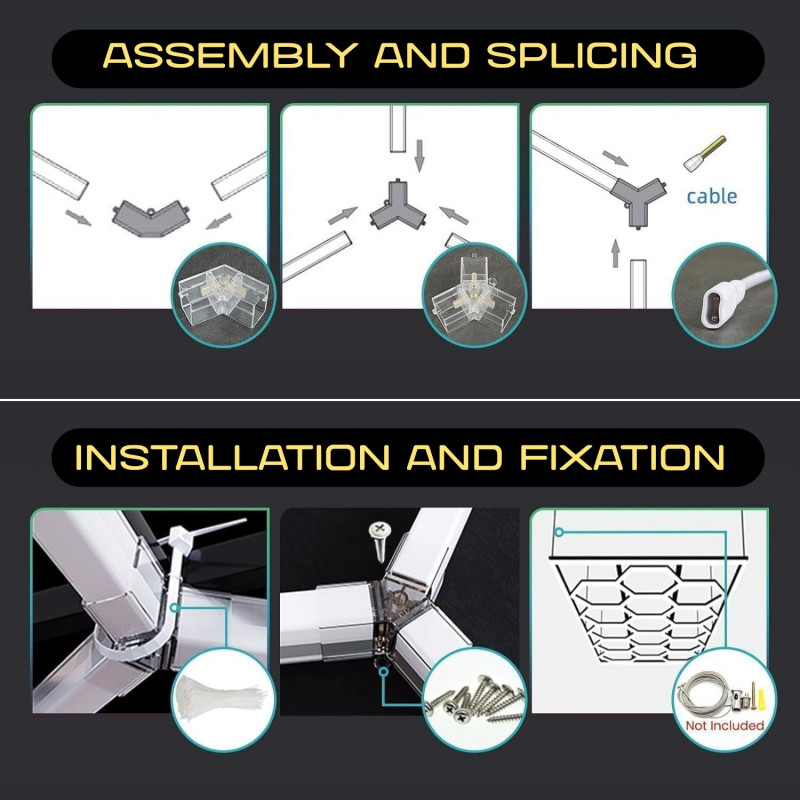 ASSEMBLY AND SPLICING

cable

INSTALLATION AND FIXATION

Not Included