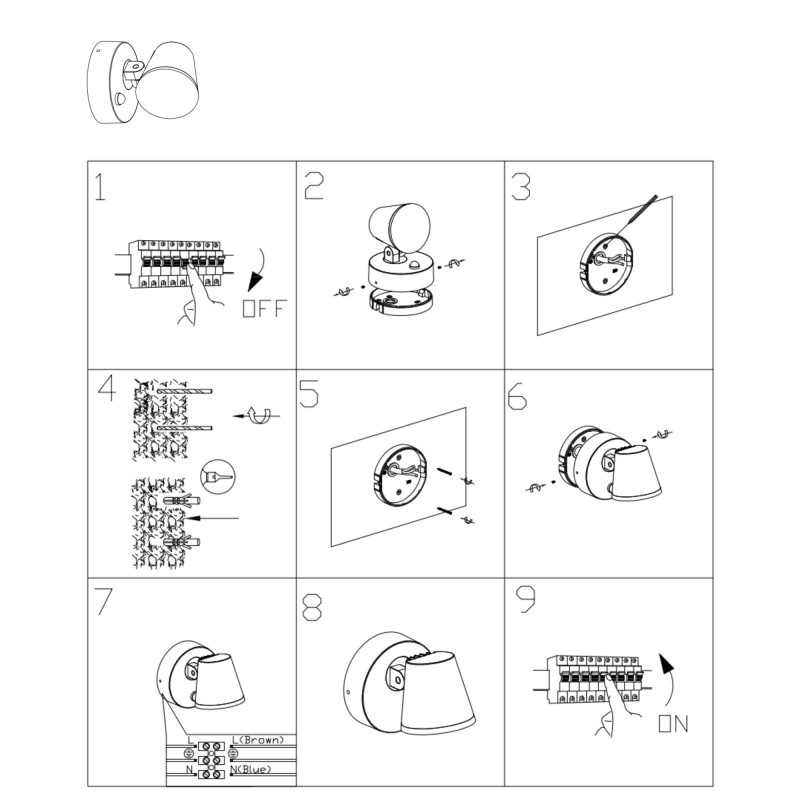 1

OFF

2

3

4

5

6

7

L
L(Brown)
N
N(Blue)

8

9

ON