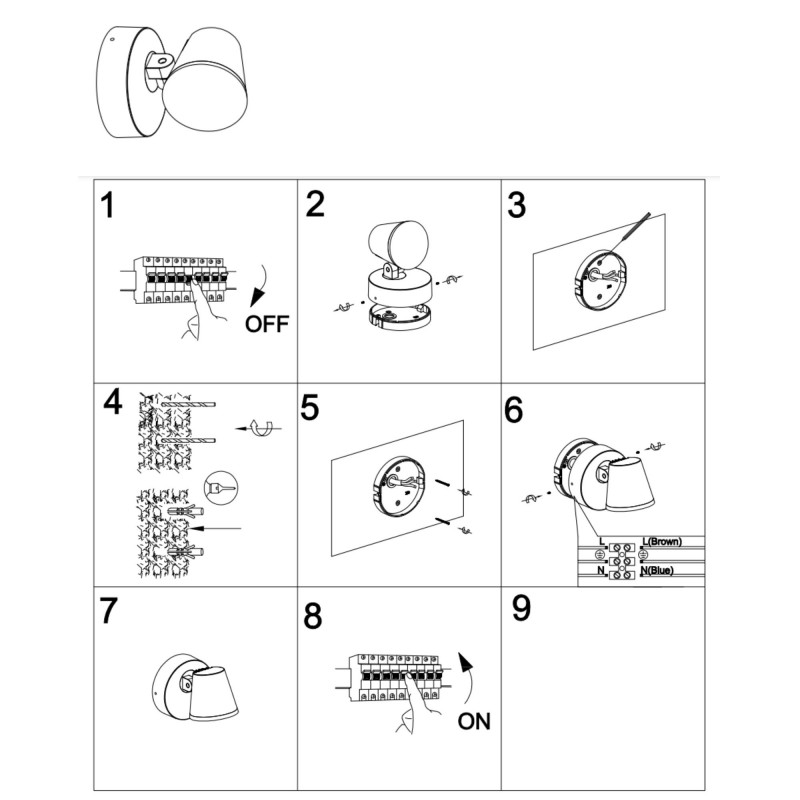 1

OFF

2

3

4

5

6

L

L(Brown)

N

N(Blue)

7

8

ON

9