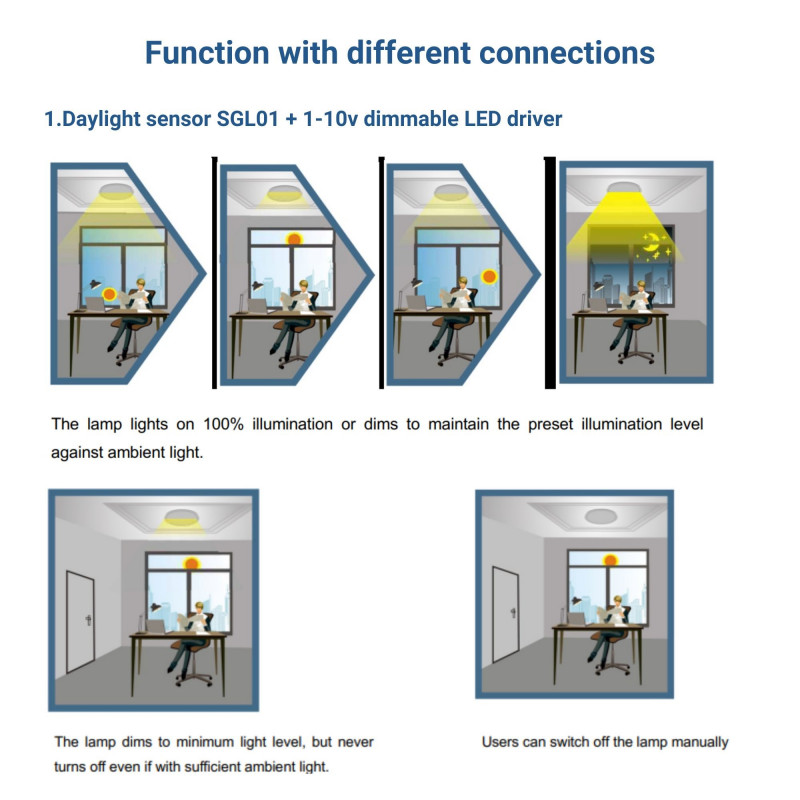 Function with different connections

1.Daylight sensor SGL01 + 1-10v dimmable LED driver

The lamp lights on 100% illumination or dims to maintain the preset illumination level against ambient light.

The lamp dims to minimum light level, but never turns off even if with sufficient ambient light.

Users can switch off the lamp manually