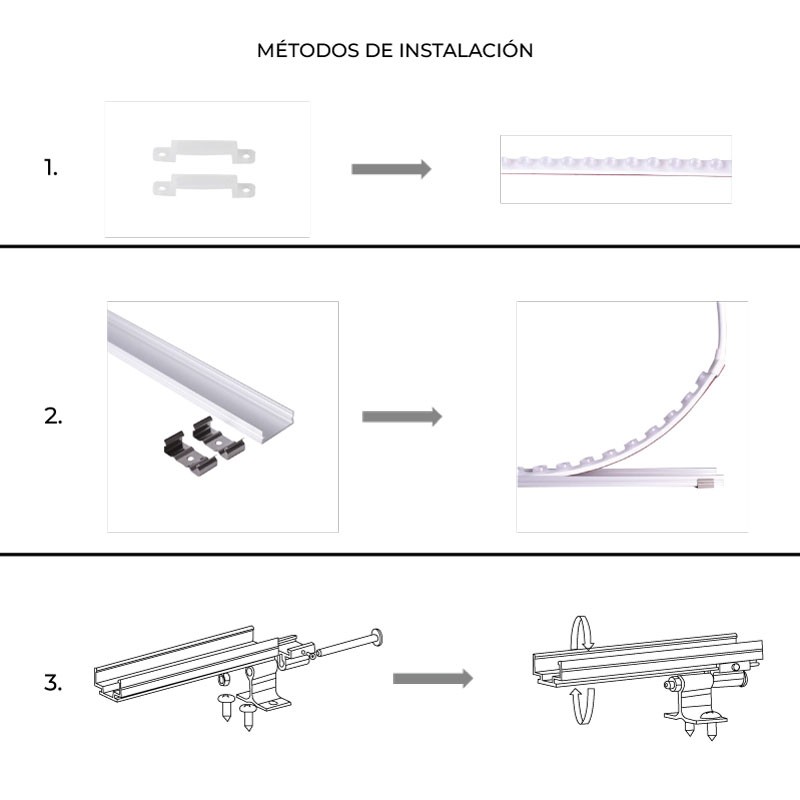 MÉTODOS DE INSTALACIÓN

1.

2.

3.