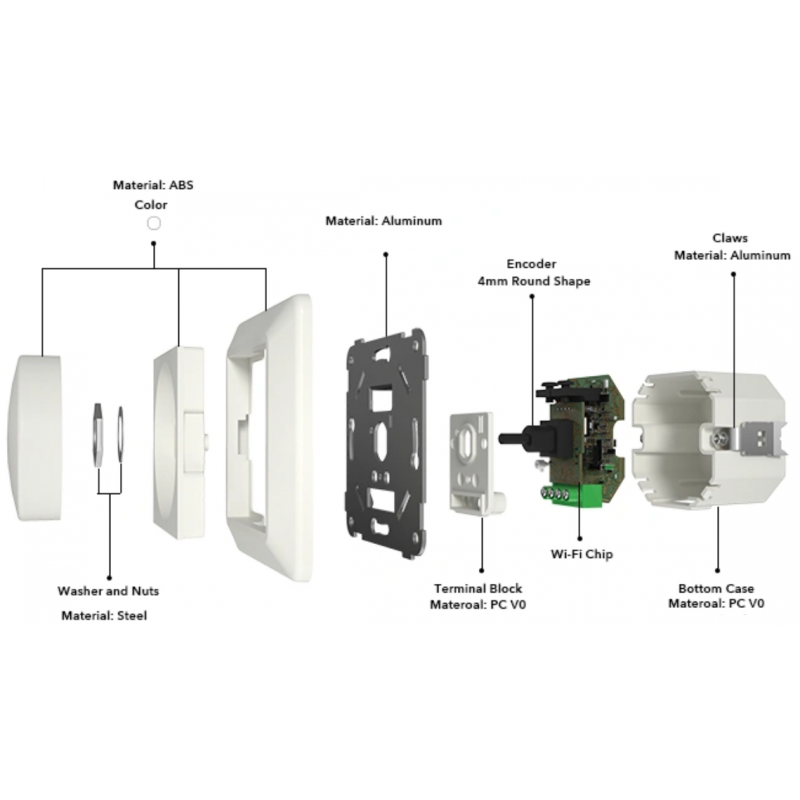 Material: ABS
Color

Material: Aluminum

Encoder
4mm Round Shape

Claws
Material: Aluminum

Washer and Nuts
Material: Steel

Terminal Block
Materoal: PC V0

Wi-Fi Chip

Bottom Case
Materoal: PC V0