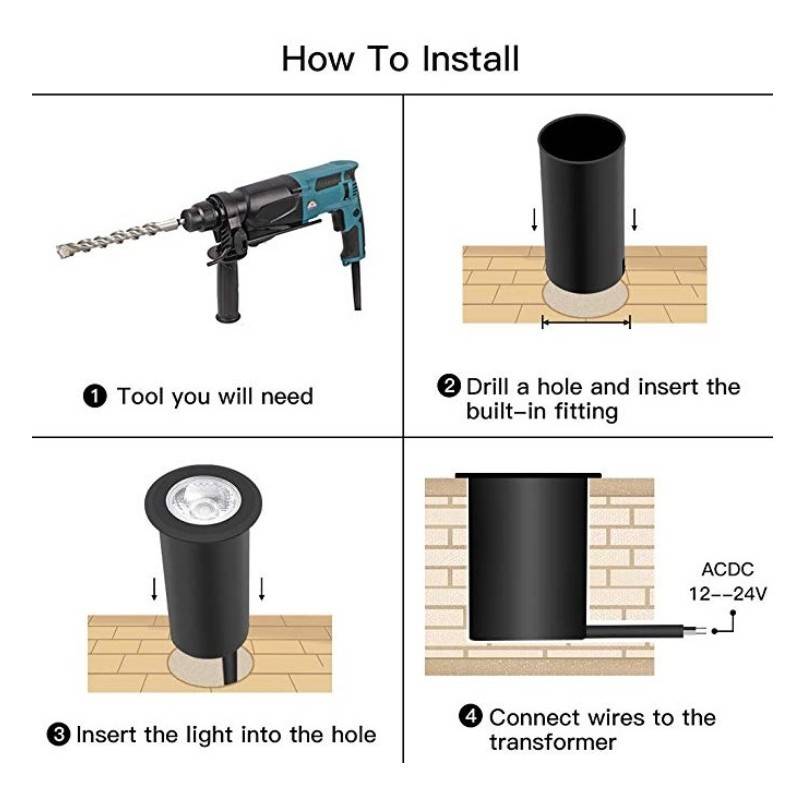 How To Install

❶ Tool you will need

❷ Drill a hole and insert the built-in fitting

❸ Insert the light into the hole

ACDC
12--24V

❹ Connect wires to the transformer