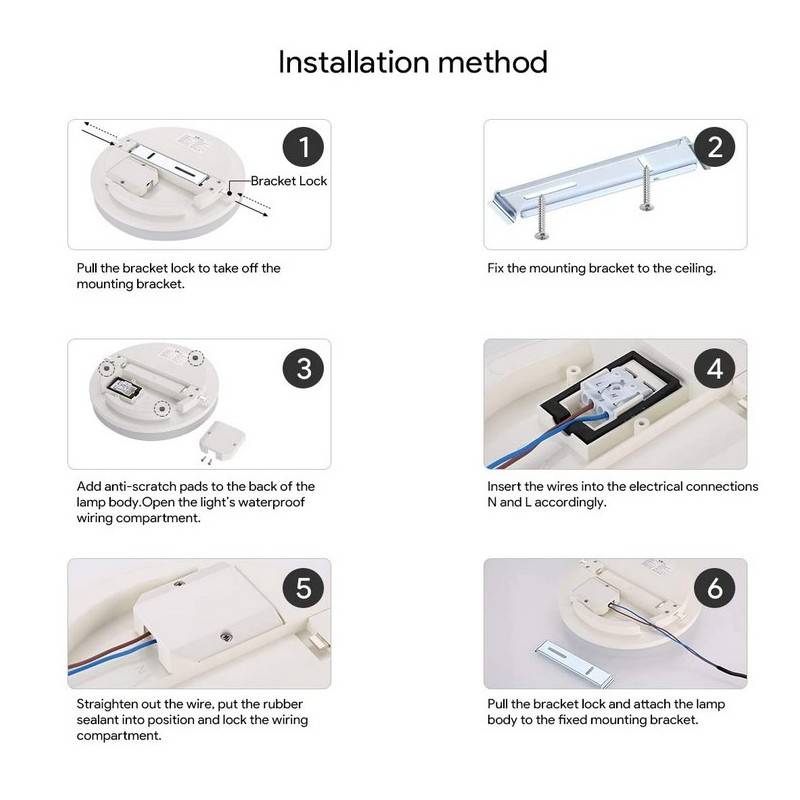 Installation method

1

Bracket Lock

Pull the bracket lock to take off the mounting bracket.

2

Fix the mounting bracket to the ceiling.

3

Add anti-scratch pads to the back of the lamp body.Open the light's waterproof wiring compartment.

4

Insert the wires into the electrical connections N and L accordingly.

5

Straighten out the wire, put the rubber sealant into position and lock the wiring compartment.

6

Pull the bracket lock and attach the lamp body to the fixed mounting bracket.