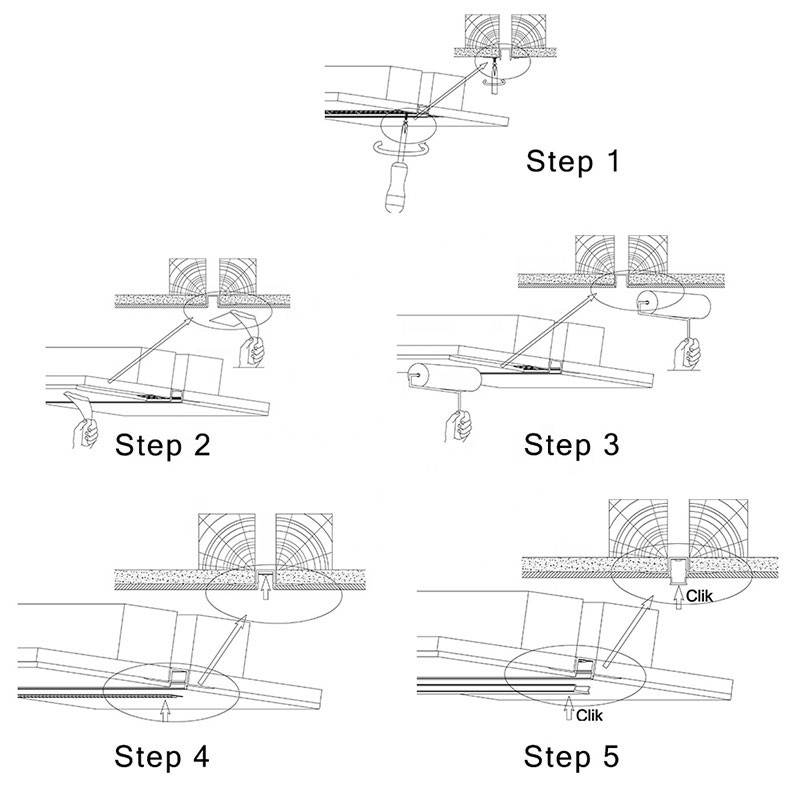 Step 1

Step 2

Step 3

Step 4

Clik

Clik

Step 5