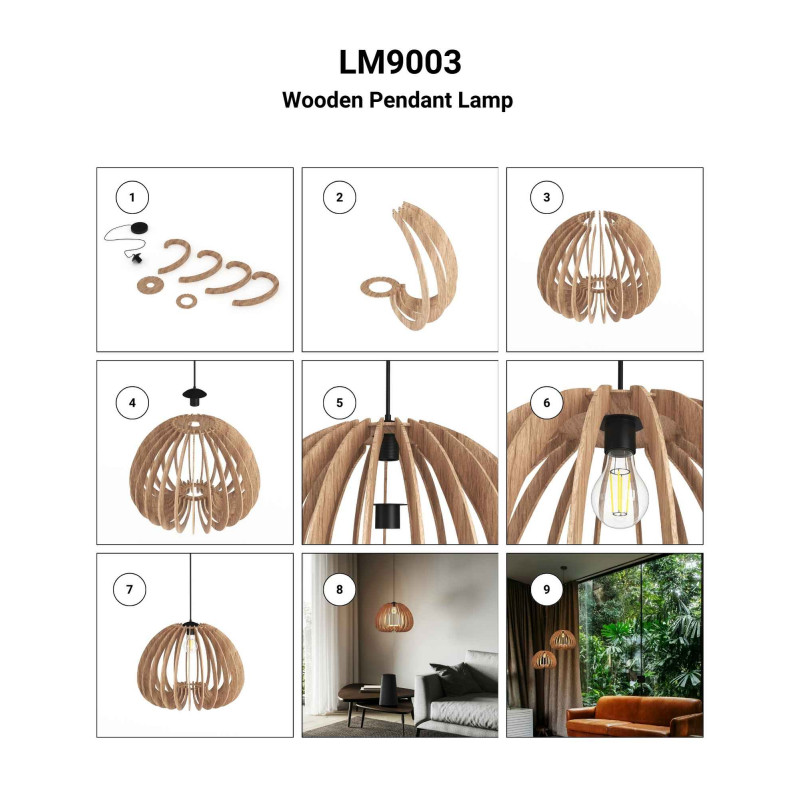 LM9003

Wooden Pendant Lamp

1

2

3

4

5

6

7

8

9