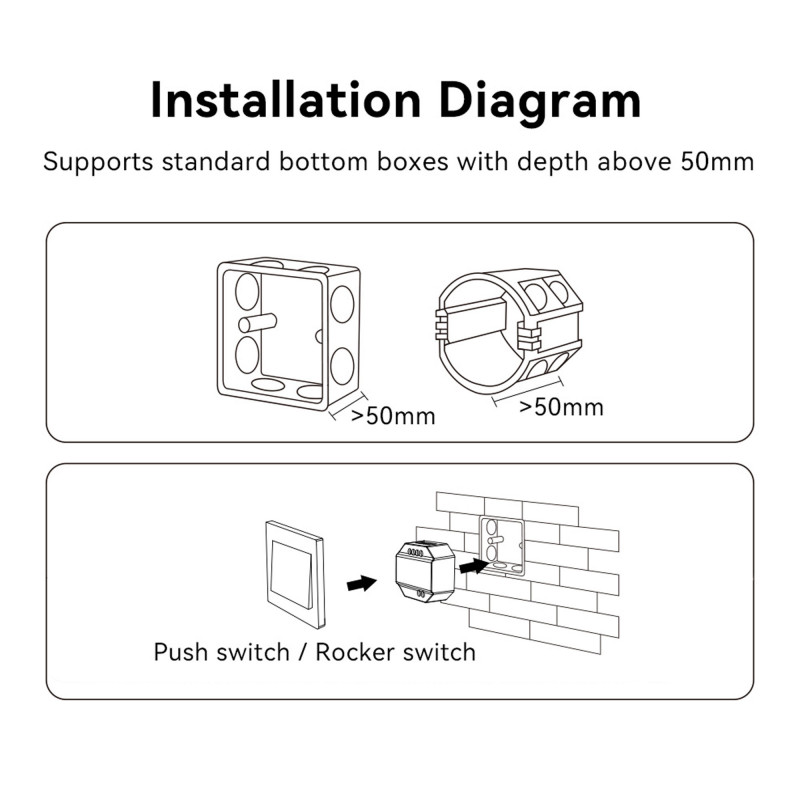 Installation Diagram

Supports standard bottom boxes with depth above 50mm

>50mm

>50mm

Push switch / Rocker switch