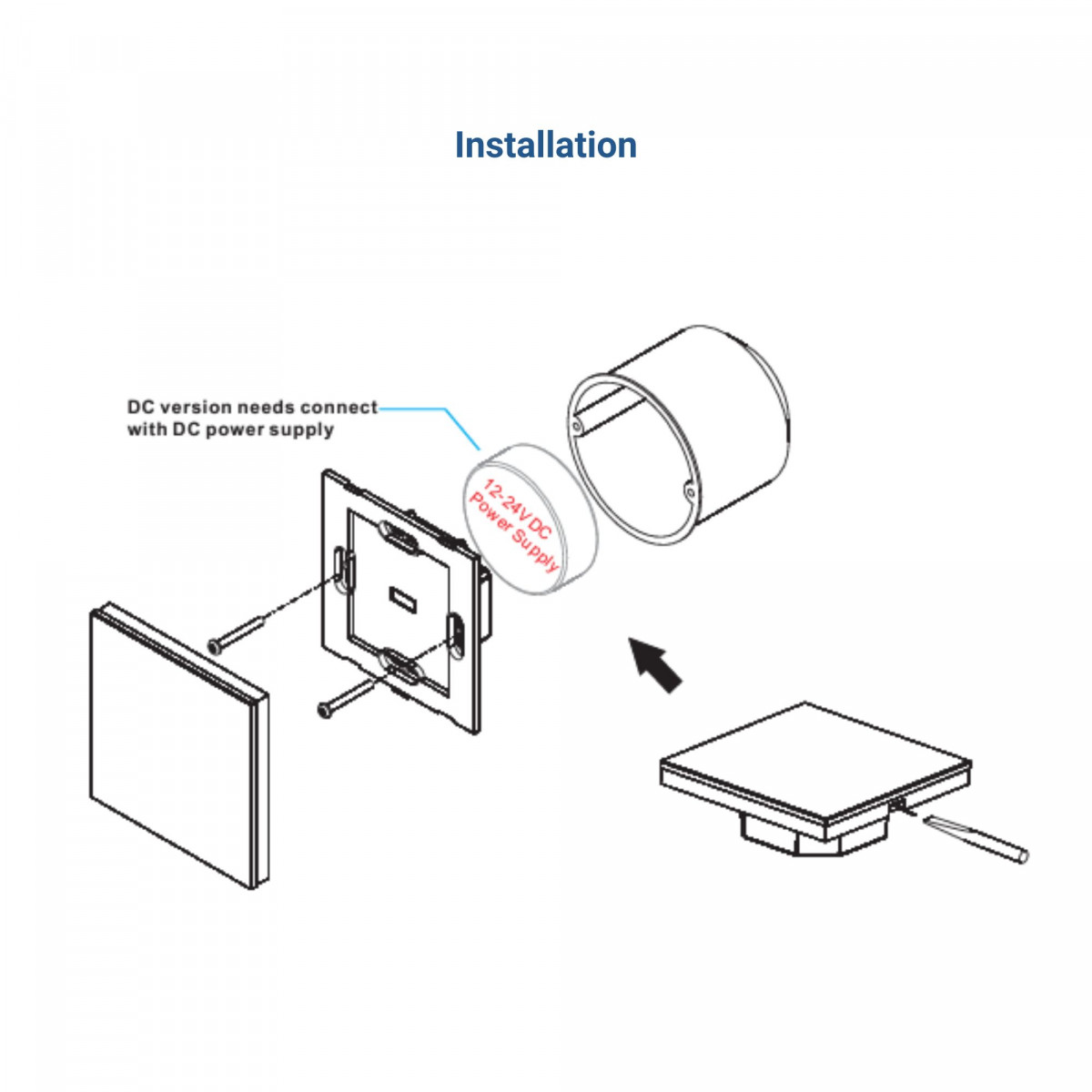 Installation

DC version needs connect with DC power supply

12-24V DC Power Supply