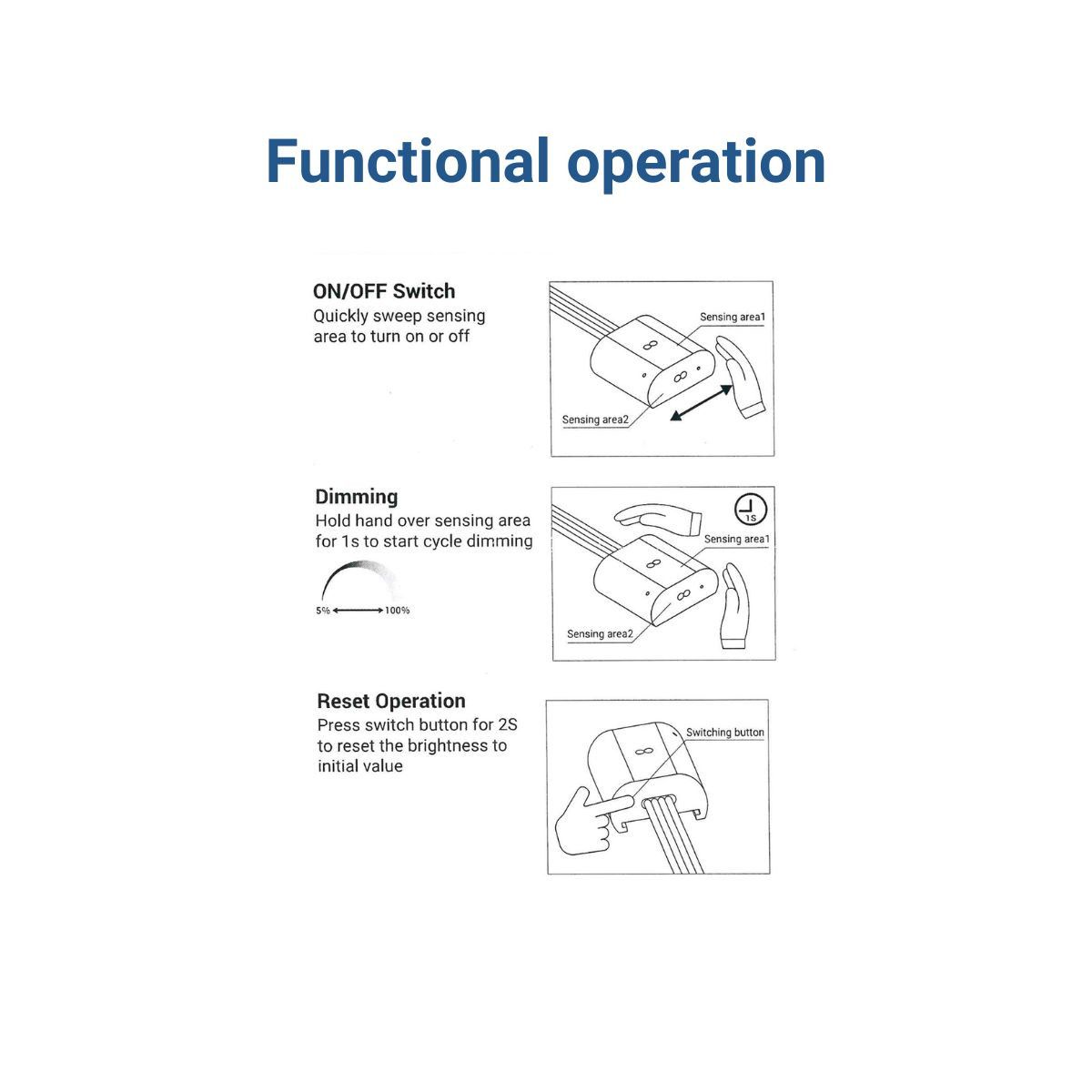 Functional operation

ON/OFF Switch
Quickly sweep sensing area to turn on or off

Sensing area1
Sensing area2

Dimming
Hold hand over sensing area for 1s to start cycle dimming

5% 100%

1S
Sensing area1
Sensing area2

Reset Operation
Press switch button for 2S to reset the brightness to initial value

Switching button