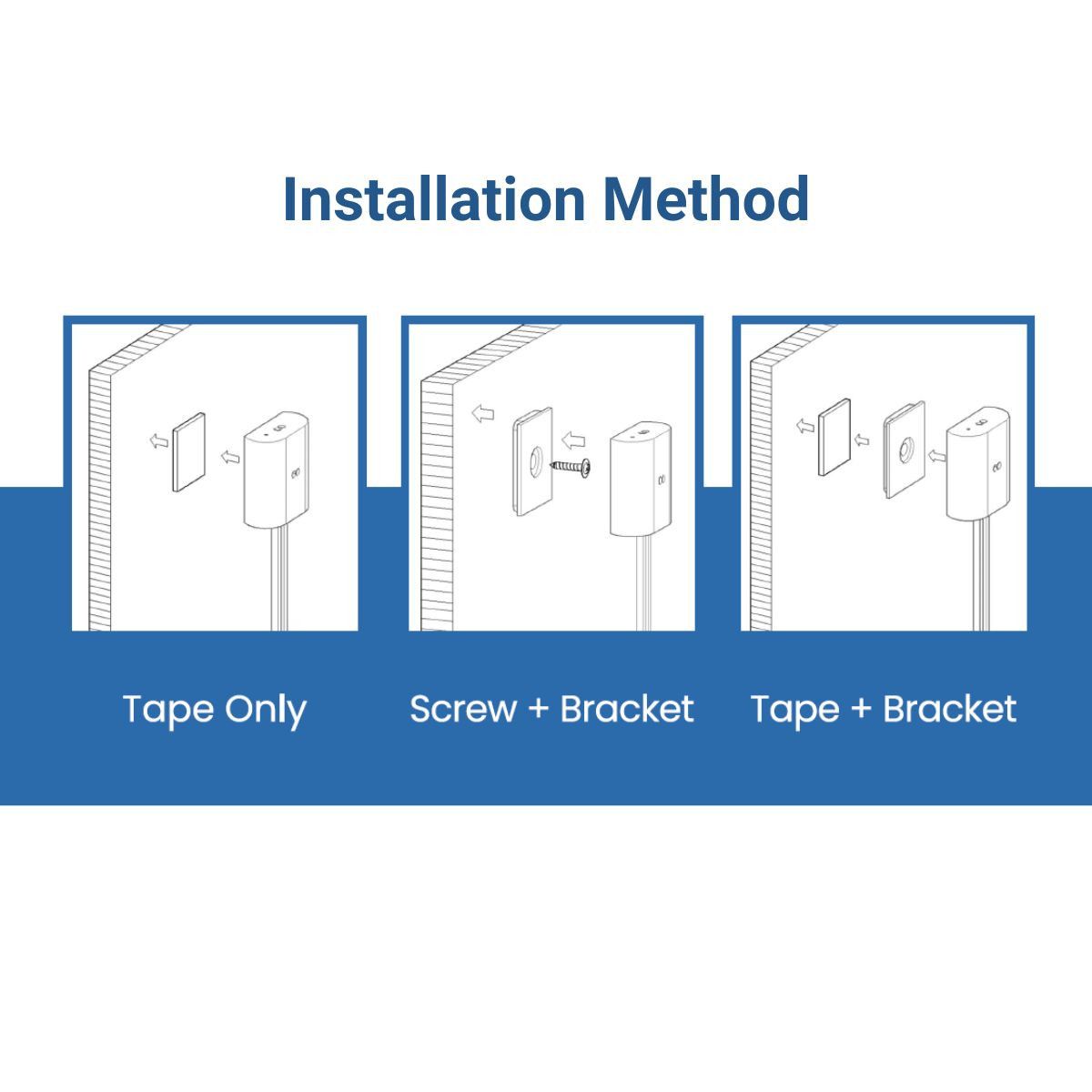 Installation Method

Tape Only

Screw + Bracket

Tape + Bracket