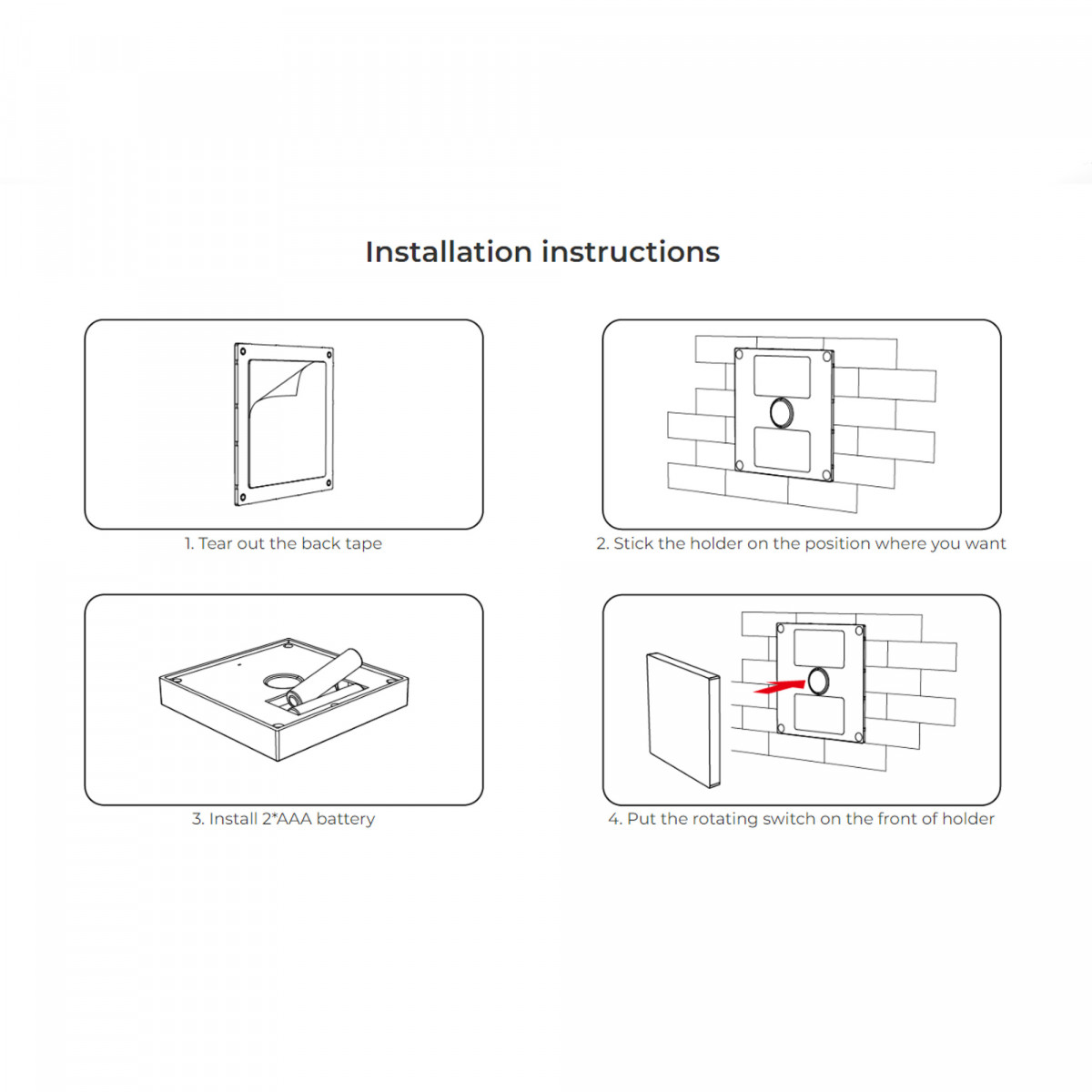 Installation instructions

1. Tear out the back tape

2. Stick the holder on the position where you want

3. Install 2*AAA battery

4. Put the rotating switch on the front of holder