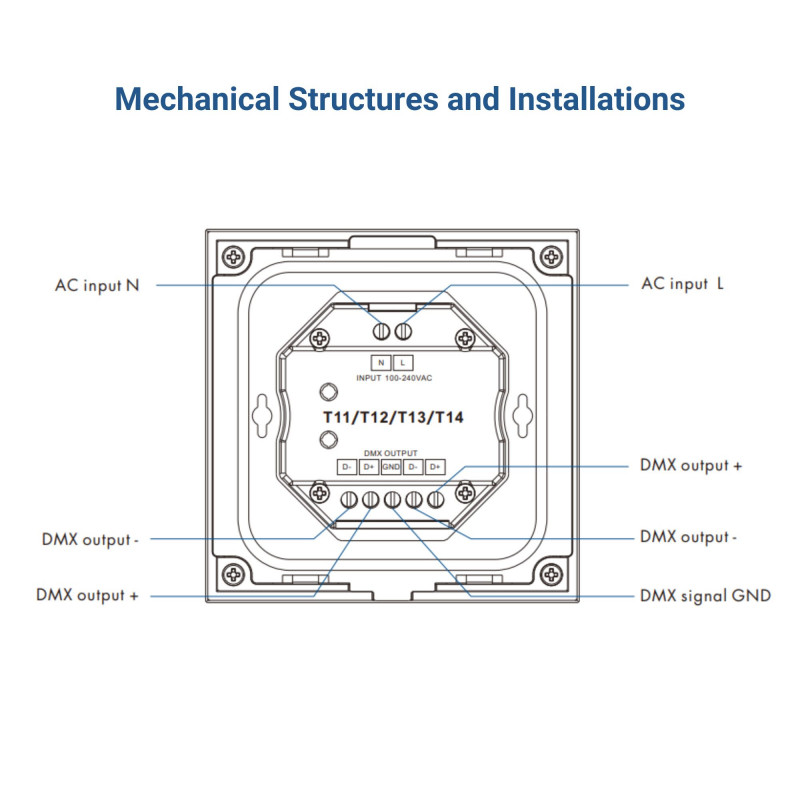 Mechanical Structures and Installations

AC input N

AC input L

N L

INPUT 100-240VAC

T11/T12/T13/T14

DMX OUTPUT

D- D+ GND D- D+

DMX output +

DMX output -

DMX output -

DMX output +

DMX signal GND