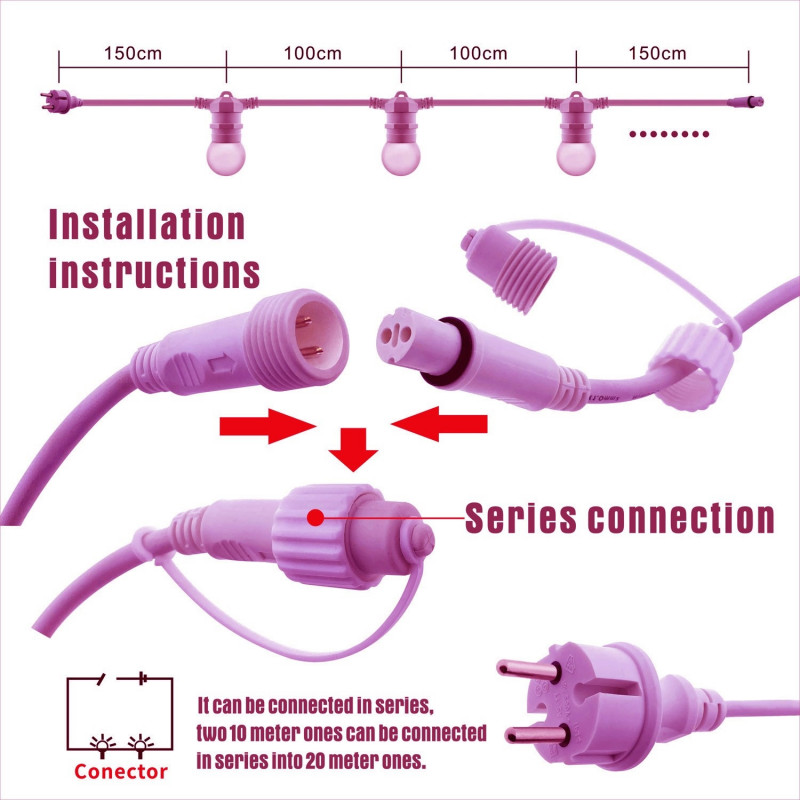 150cm 100cm 100cm 150cm

Installation instructions

Series connection

Conector

It can be connected in series, two 10 meter ones can be connected in series into 20 meter ones.