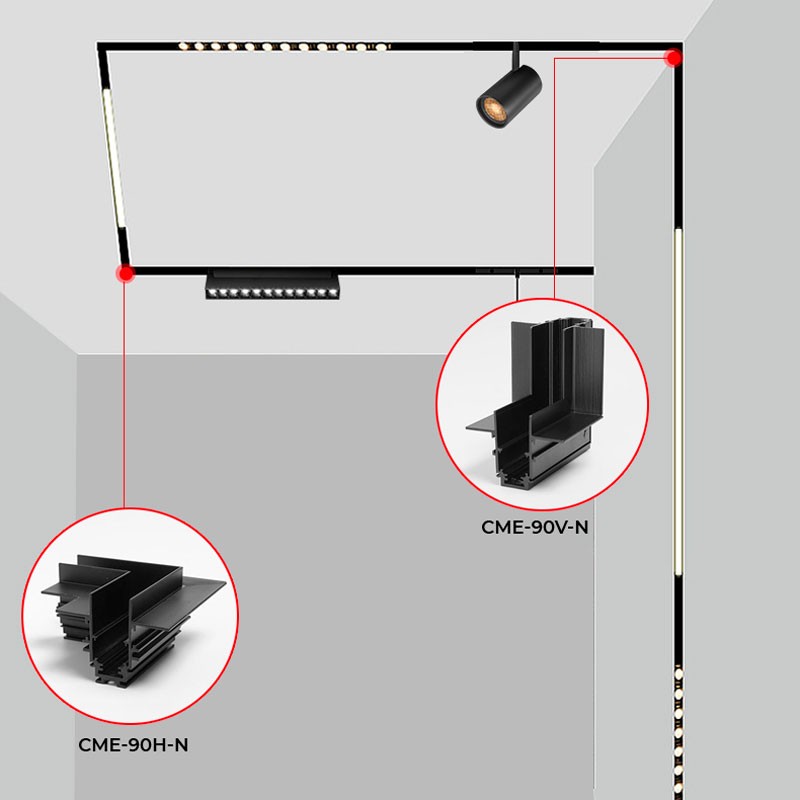 CME-90V-N

CME-90H-N