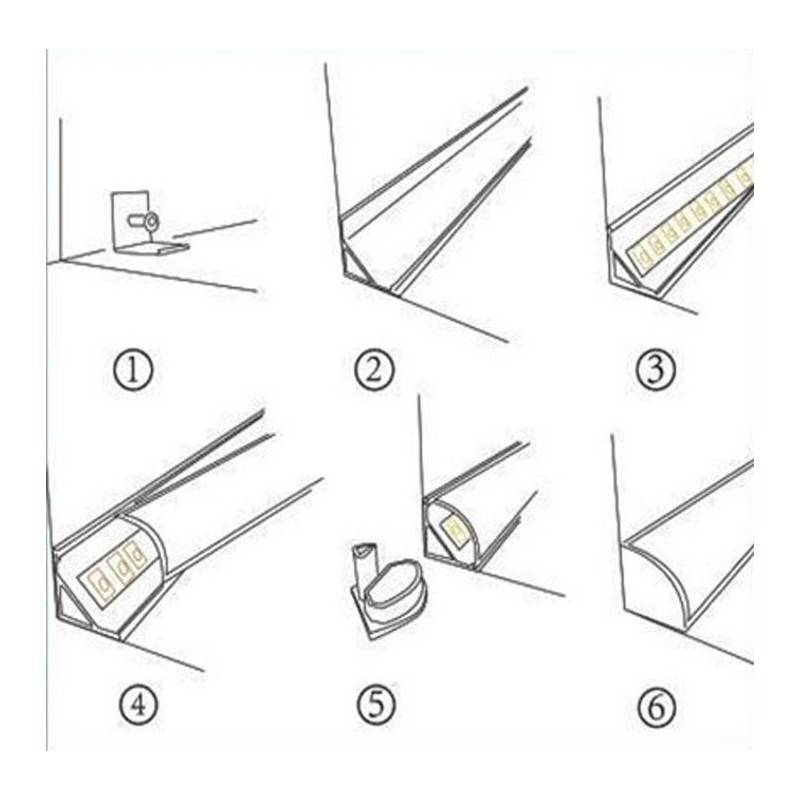 ①

②

③

④

⑤

⑥