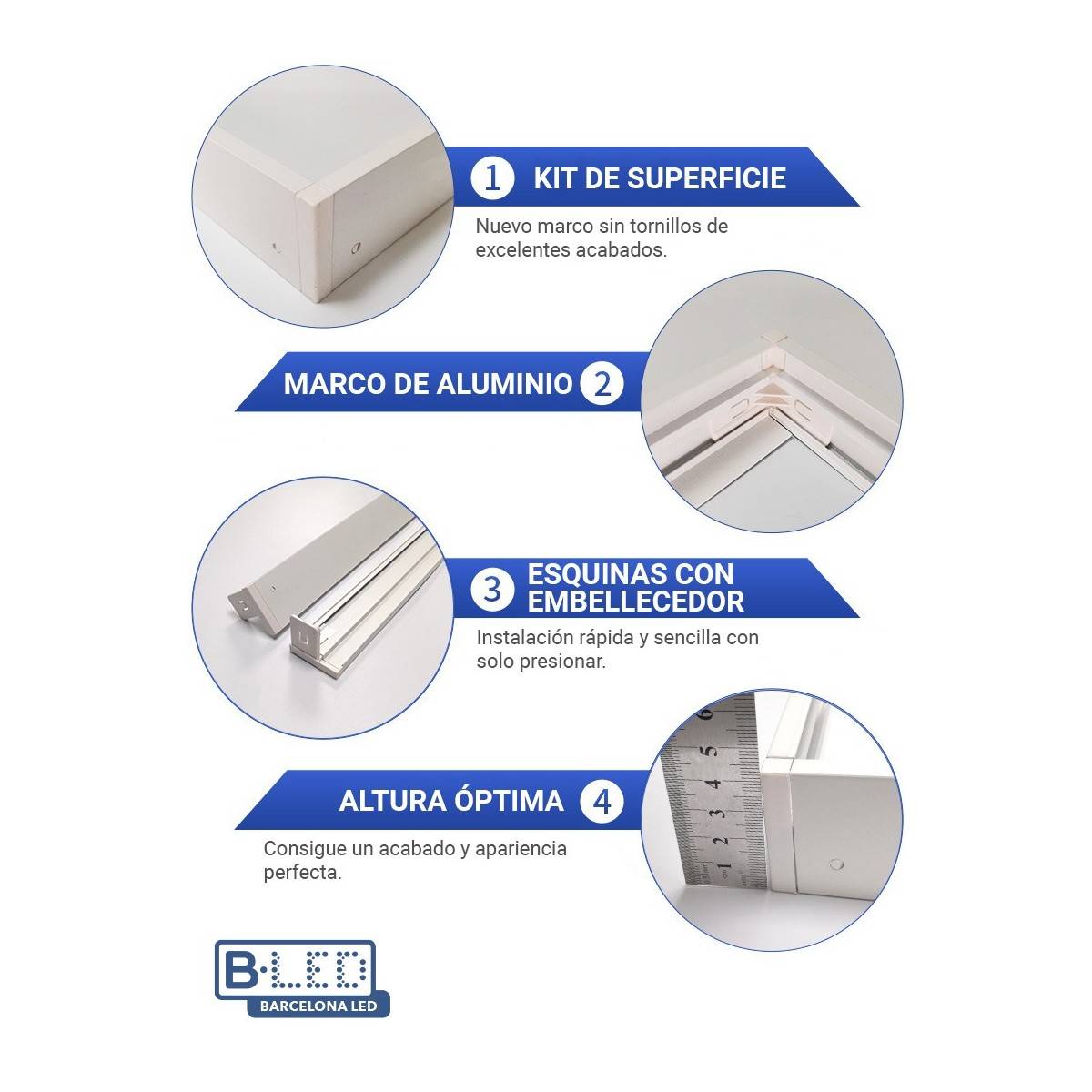 1 KIT DE SUPERFICIE

Nuevo marco sin tornillos de excelentes acabados.

MARCO DE ALUMINIO 2

3 ESQUINAS CON EMBELLECEDOR

Instalación rápida y sencilla con solo presionar.

ALTURA ÓPTIMA 4

Consigue un acabado y apariencia perfecta.

6 5 4 3 2 1

B·LED
BARCELONA LED