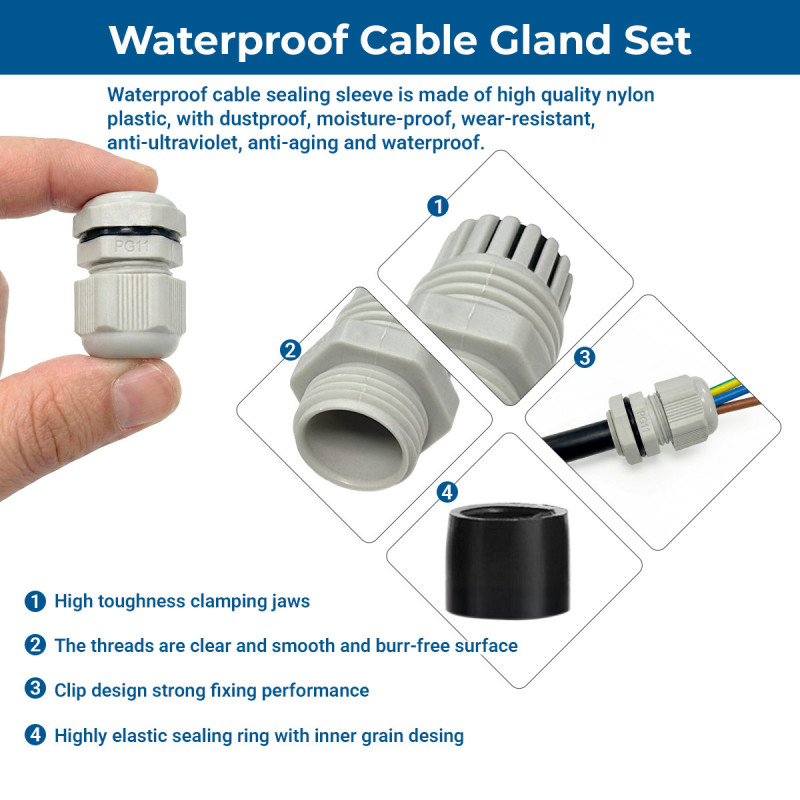 Waterproof Cable Gland Set

Waterproof cable sealing sleeve is made of high quality nylon plastic, with dustproof, moisture-proof, wear-resistant, anti-ultraviolet, anti-aging and waterproof.

PG11

1

2

3

PG11

4

1 High toughness clamping jaws

2 The threads are clear and smooth and burr-free surface

3 Clip design strong fixing performance

4 Highly elastic sealing ring with inner grain desing