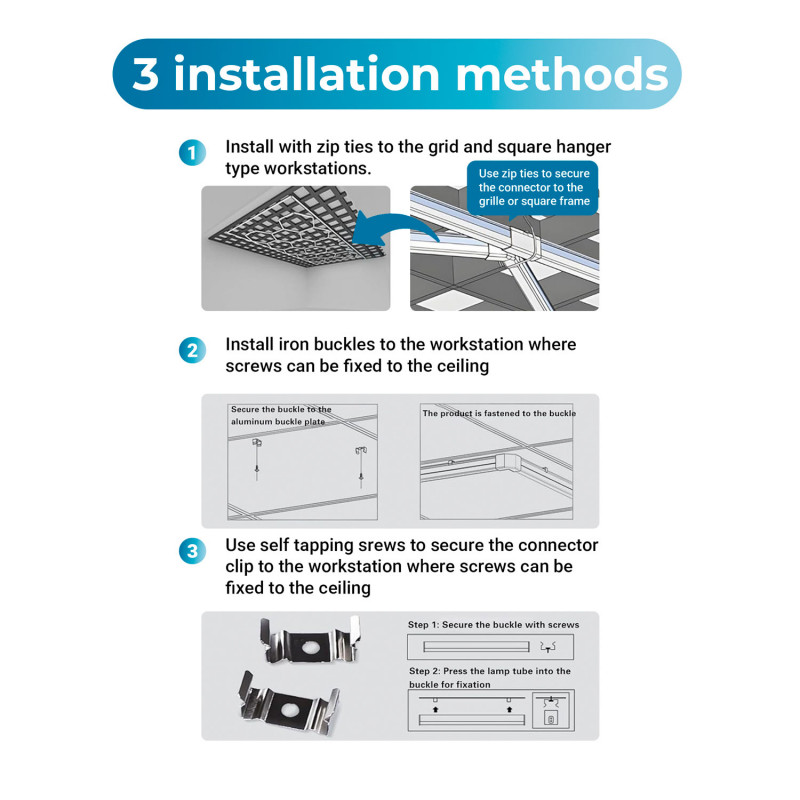 3 installation methods

1 Install with zip ties to the grid and square hanger type workstations.

Use zip ties to secure the connector to the grille or square frame

2 Install iron buckles to the workstation where screws can be fixed to the ceiling

Secure the buckle to the aluminum buckle plate

The product is fastened to the buckle

3 Use self tapping srews to secure the connector clip to the workstation where screws can be fixed to the ceiling

Step 1: Secure the buckle with screws

Step 2: Press the lamp tube into the buckle for fixation