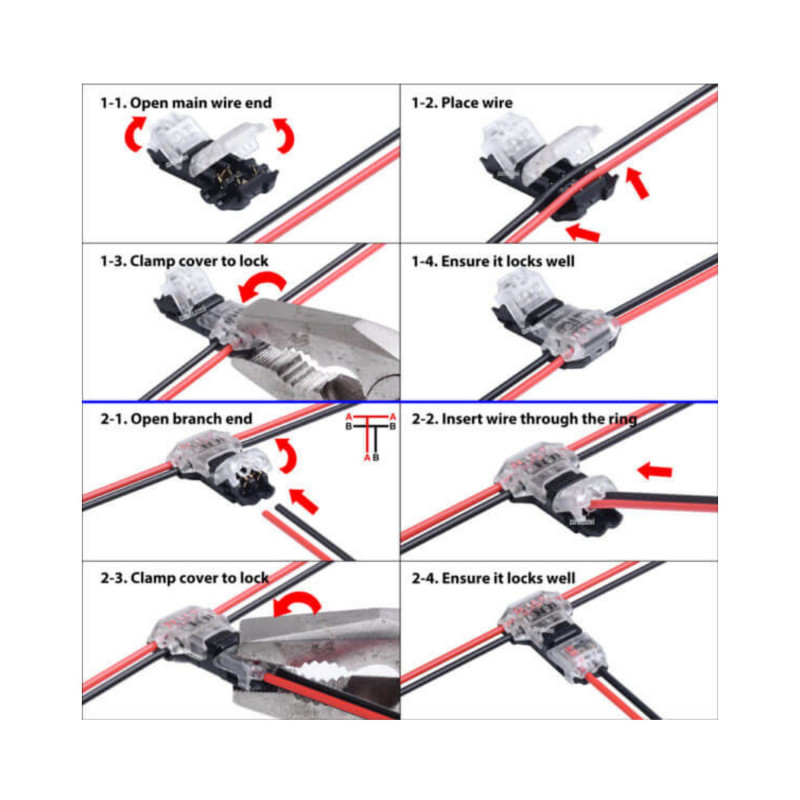 1-1. Open main wire end

1-2. Place wire

1-3. Clamp cover to lock

1-4. Ensure it locks well

2-1. Open branch end

A A
B B
A B

2-2. Insert wire through the ring

2-3. Clamp cover to lock

2-4. Ensure it locks well