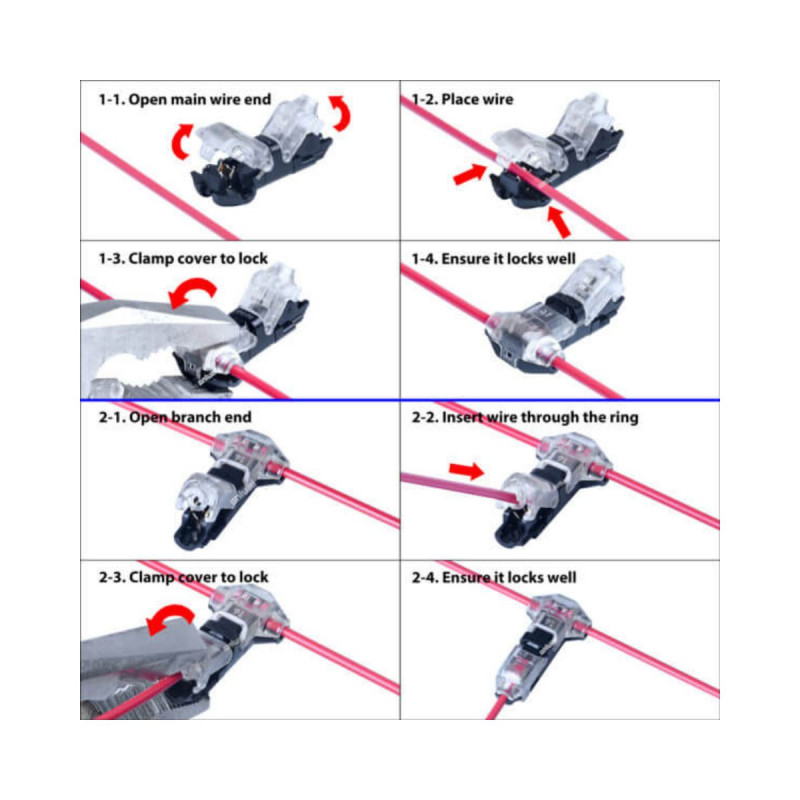 1-1. Open main wire end

1-2. Place wire

1-3. Clamp cover to lock

1-4. Ensure it locks well

2-1. Open branch end

2-2. Insert wire through the ring

2-3. Clamp cover to lock

2-4. Ensure it locks well